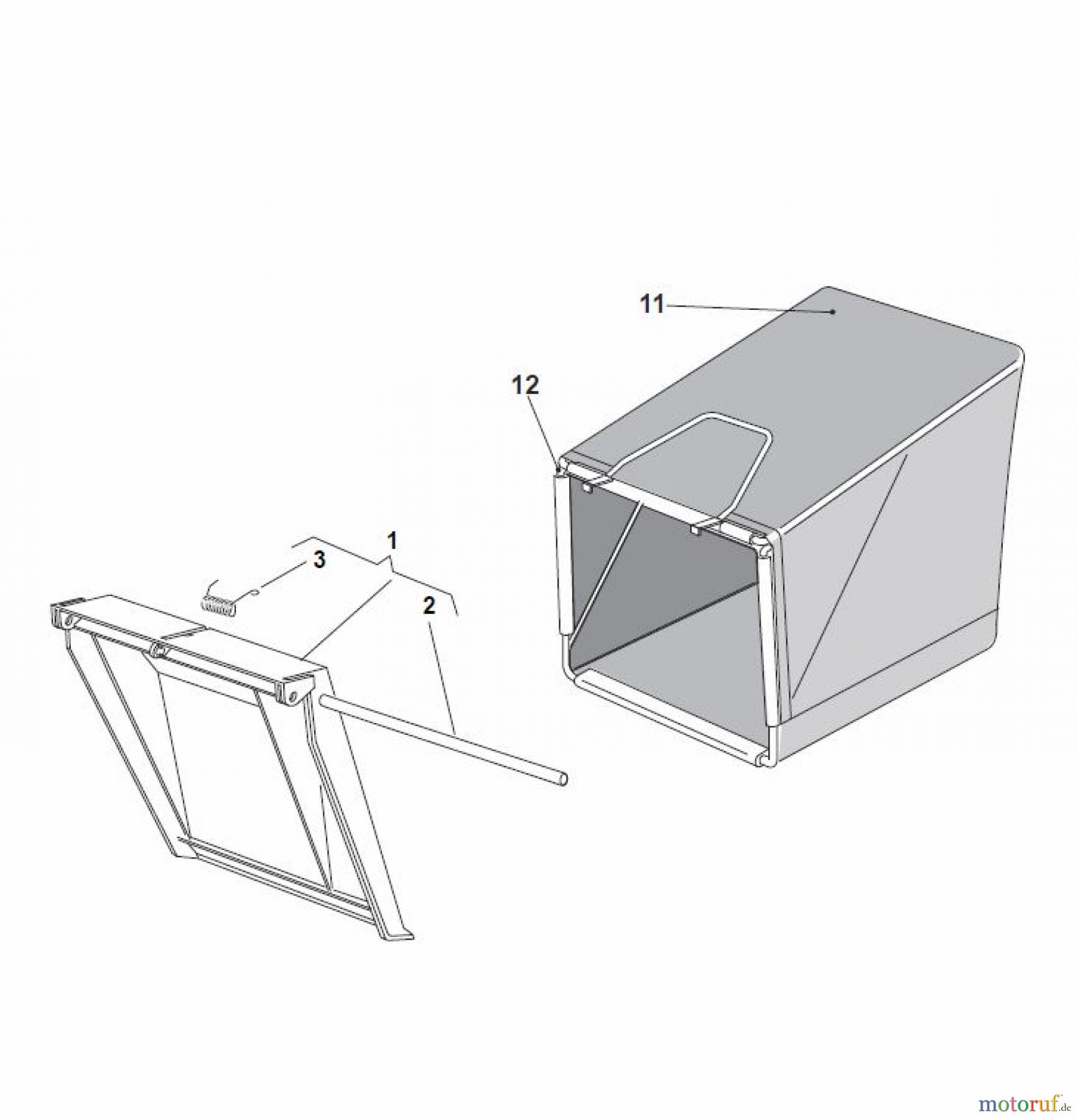 11

12

1

3

2

motoruf.de