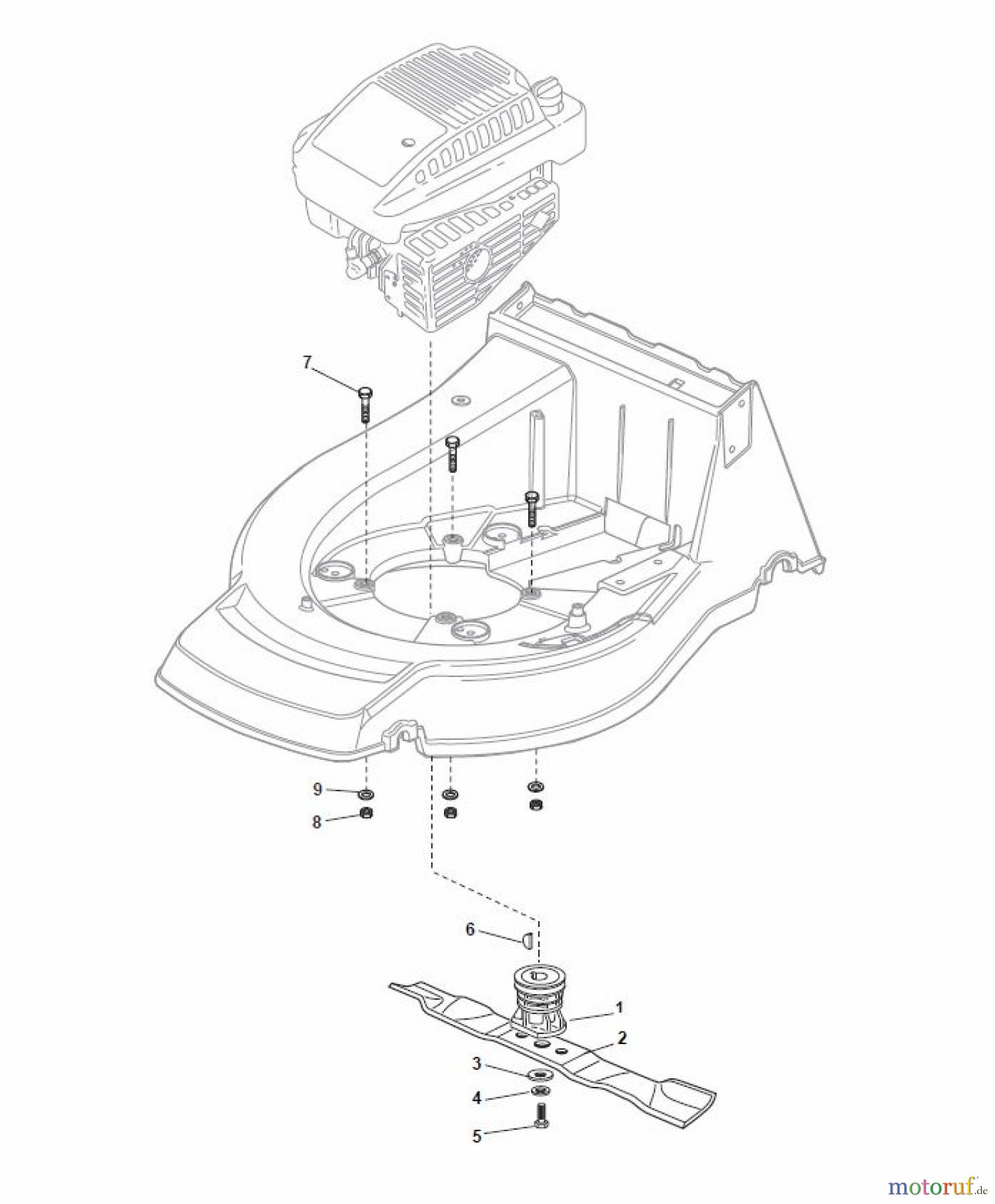 7

9

8

6

1

2

3

4

5

motoruf.de