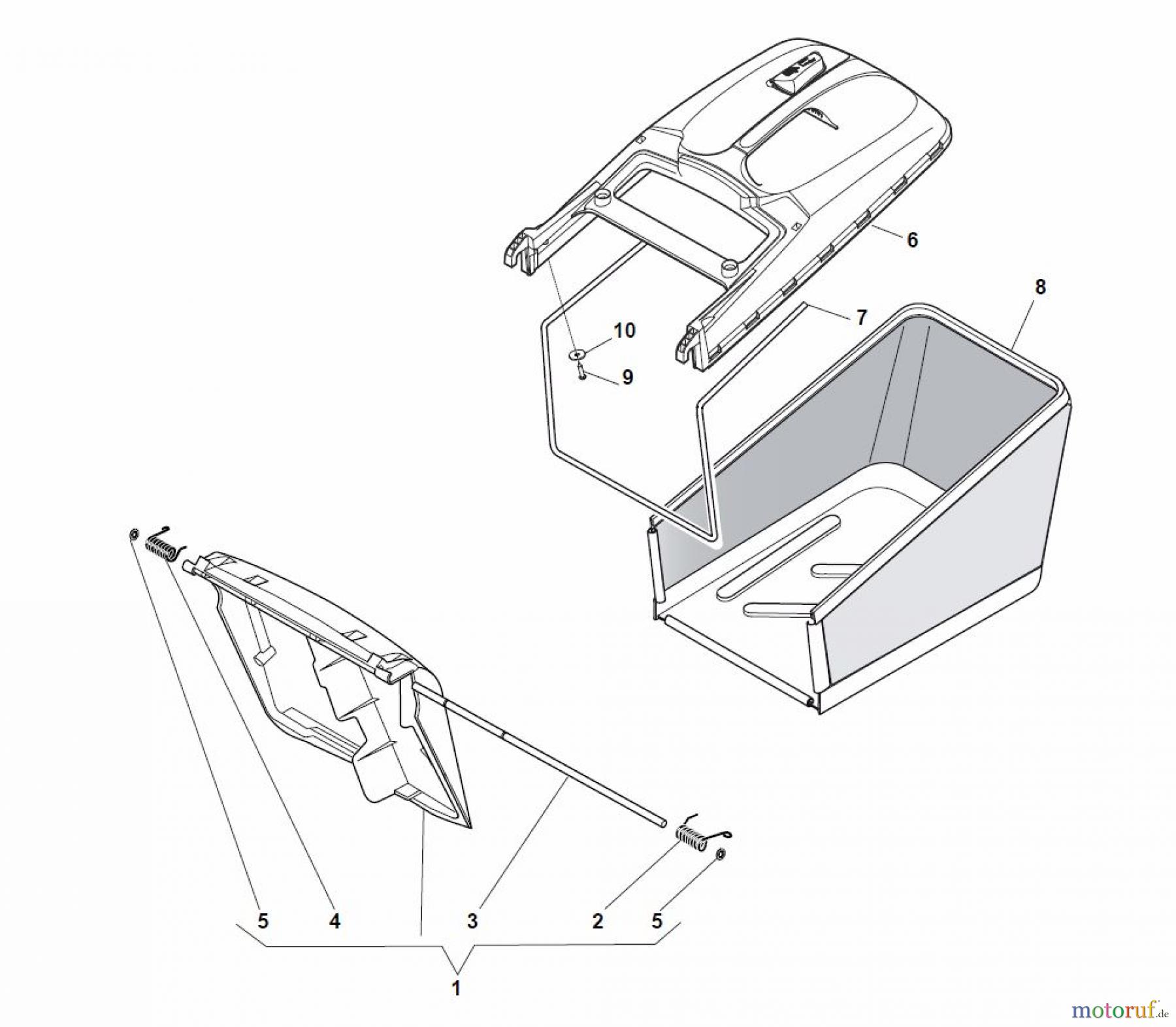 6
8
7
10
9
5
4
3
2
5
1
motoruf.de