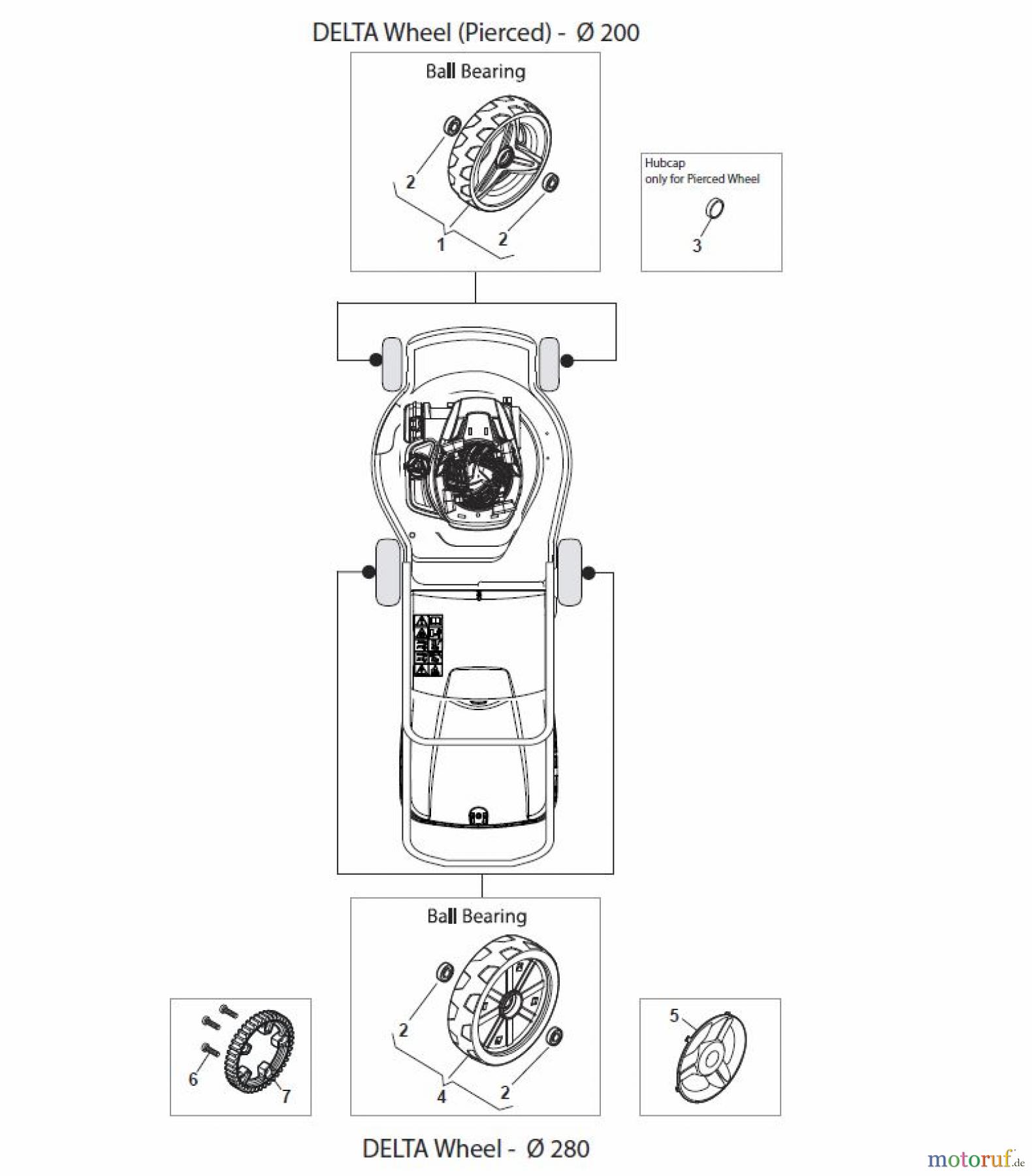 DELTA Wheel (Pierced) - Ø 200

Ball Bearing

2

1

2

Hubcap
only for Pierced Wheel

3

Ball Bearing

2

4

2

6

7

5

DELTA Wheel - Ø 280

motoruf.de