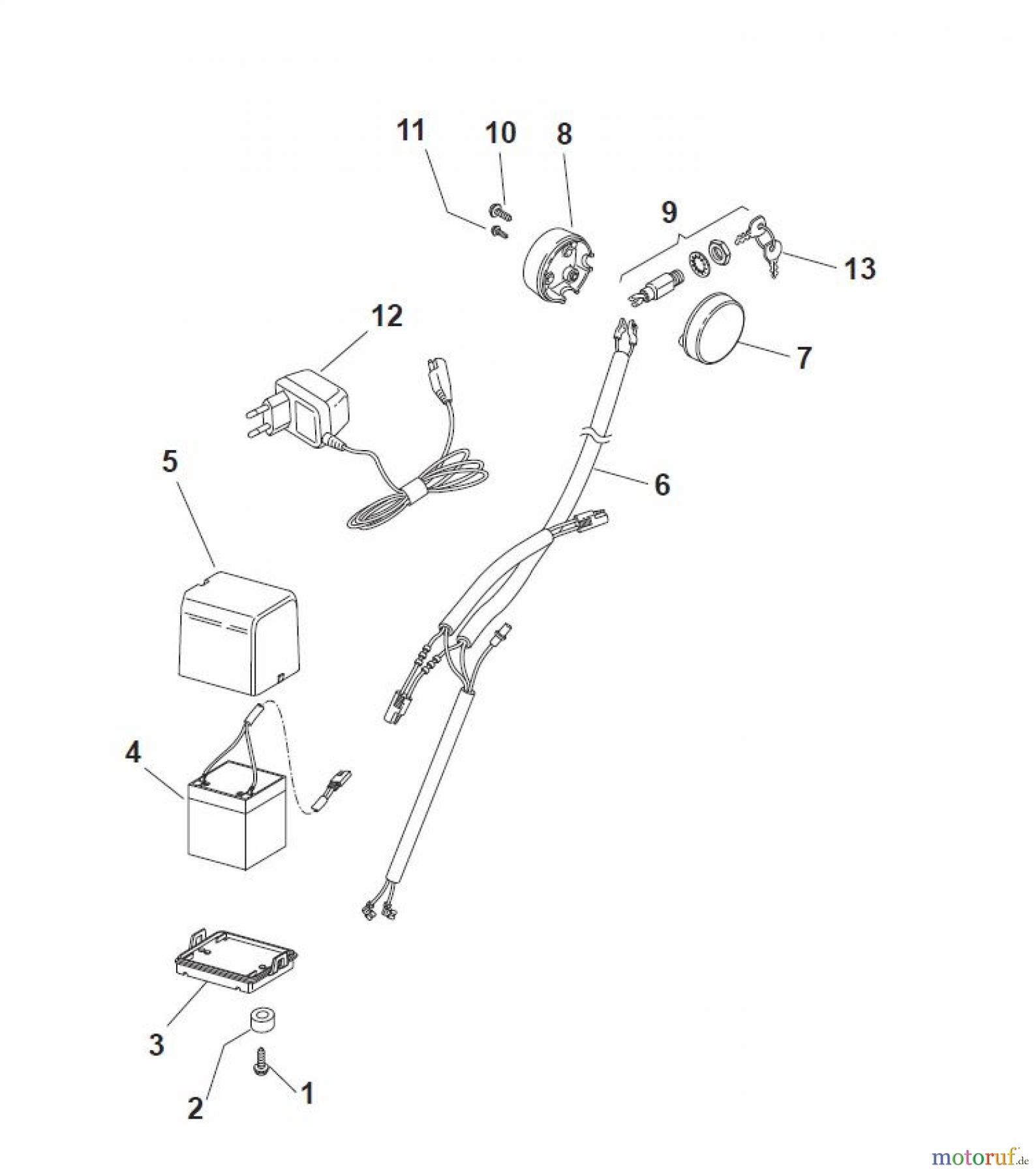 11
10
8
9
13
12
7
5
6
4
3
2
1
motoruf.de