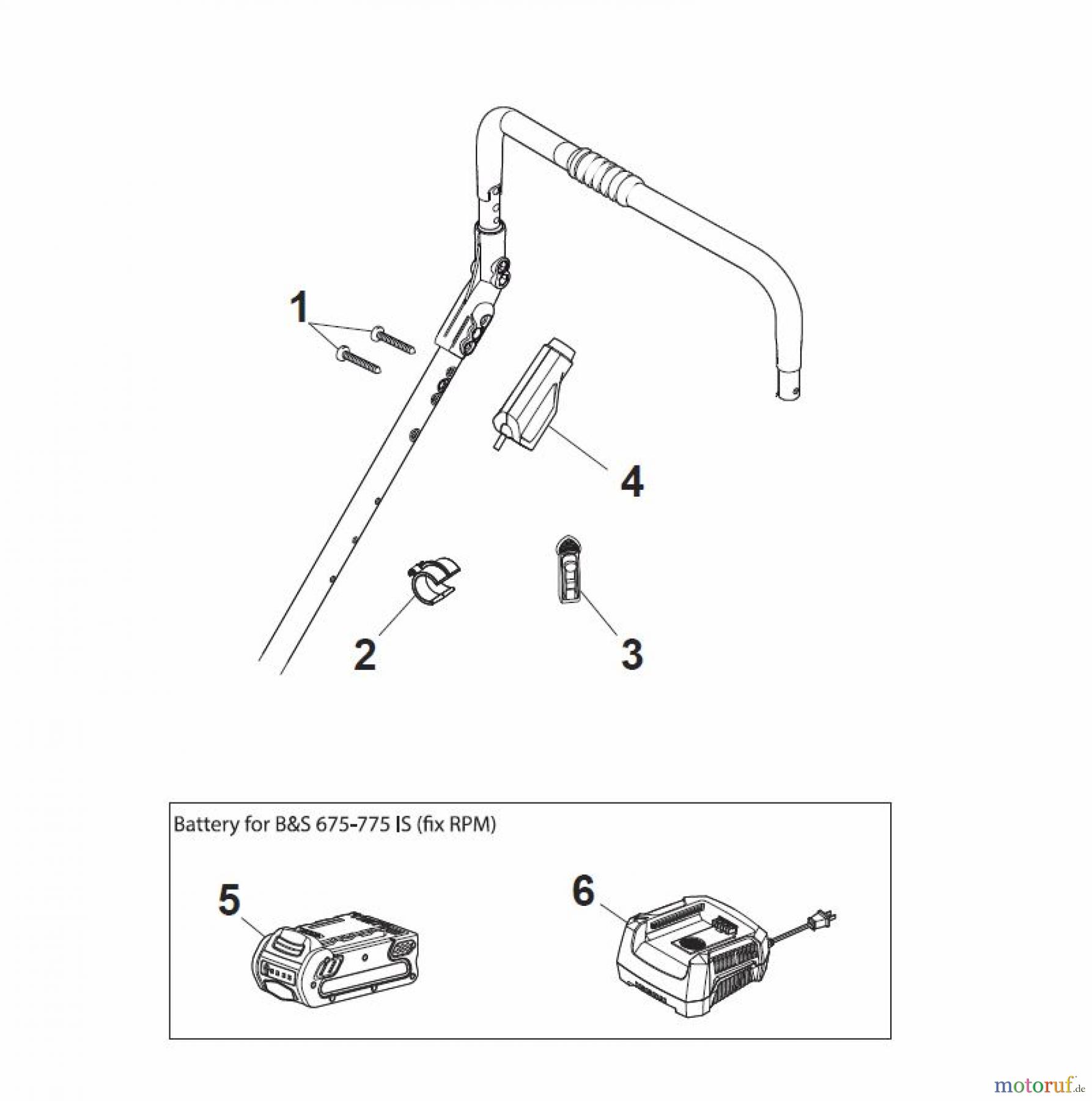 1

4

2

3

Battery for B&S 675-775 IS (fix RPM)

5

6

motoruf.de