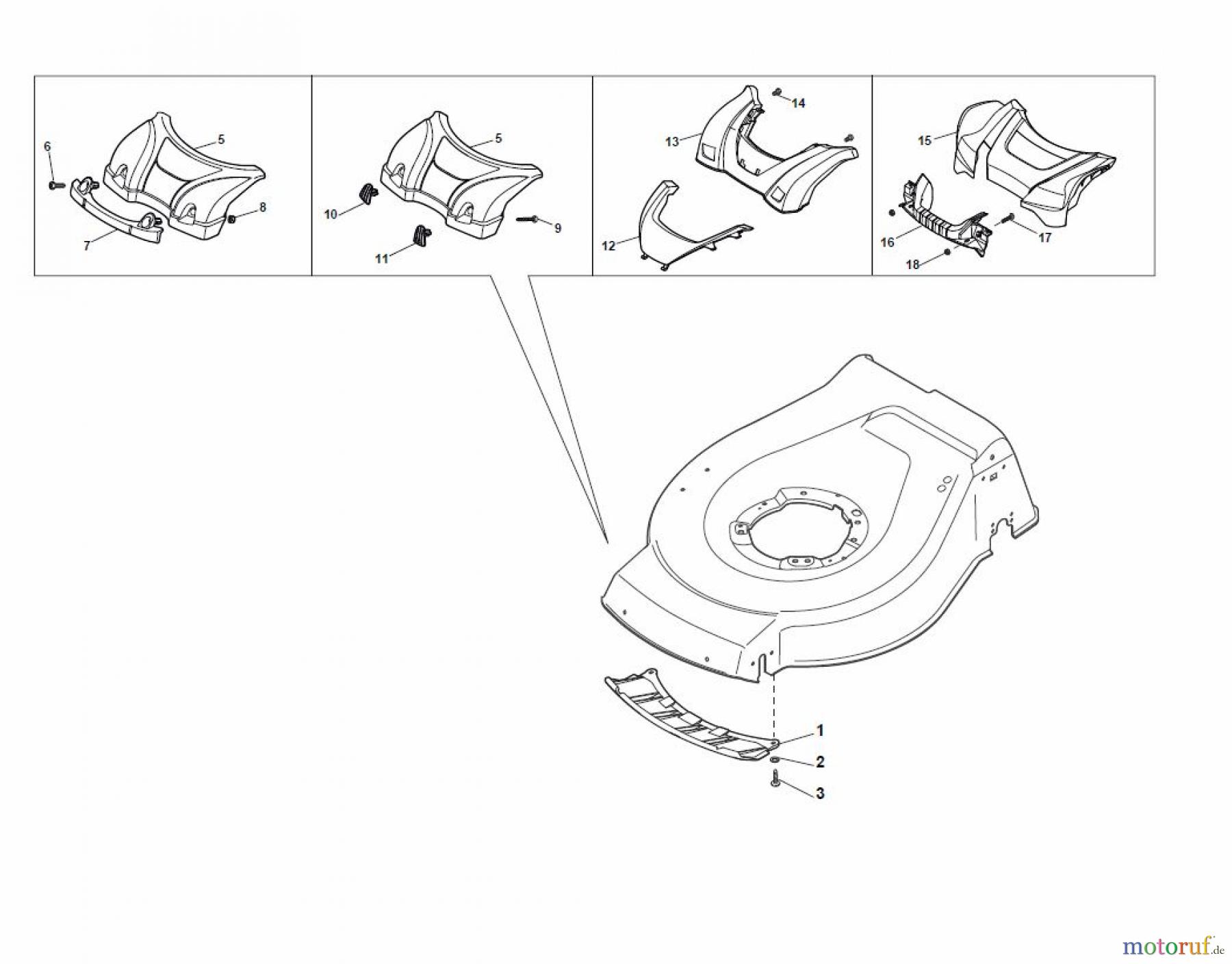 6
5
8
7
5
10
9
11
14
13
12
15
16
17
18
1
2
3
motoruf.de