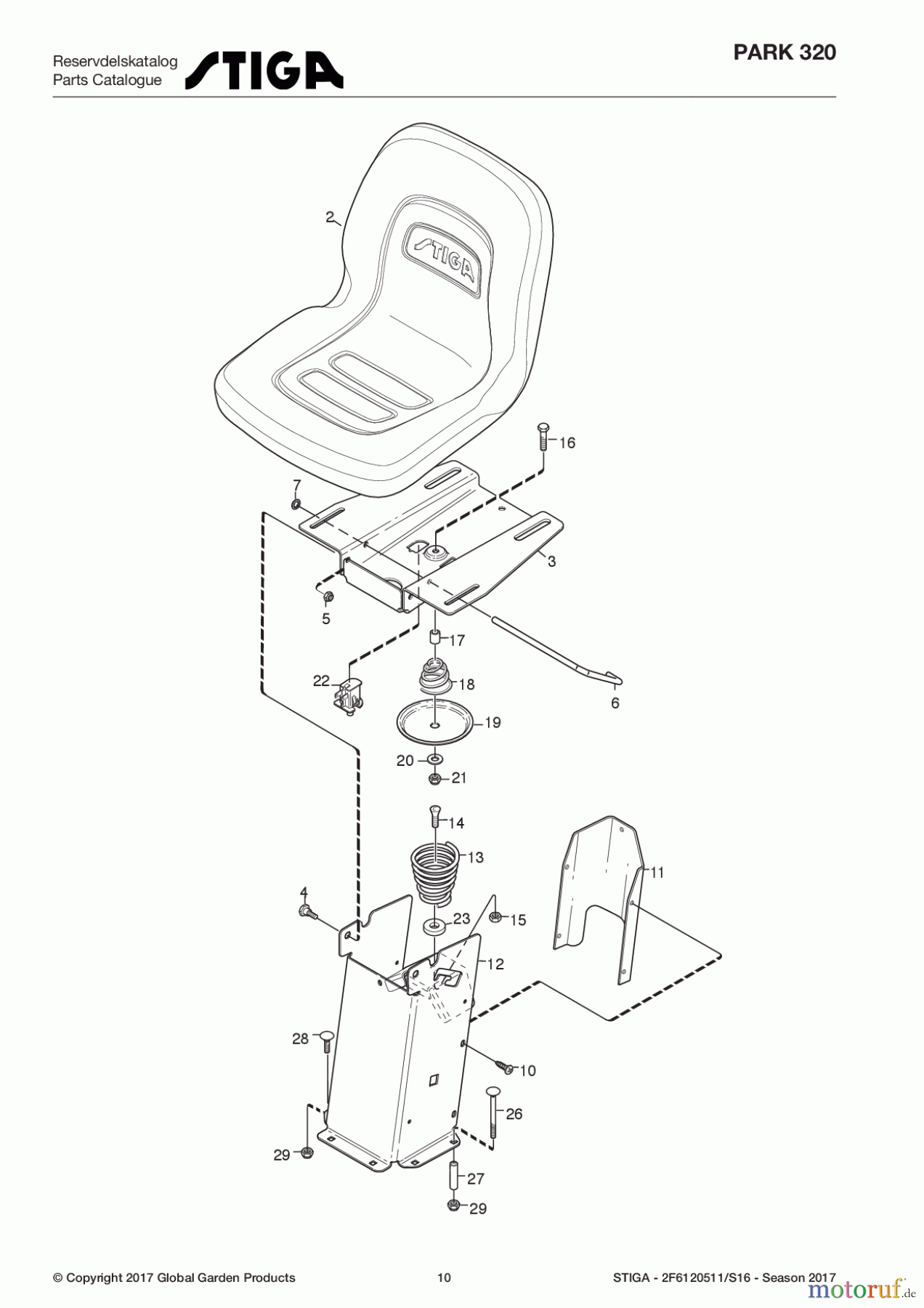 Reservdelskatalog
Parts Catalogue
STIGA

PARK 320

2
STIGA
16
7
3
5
17
22
18
6
19
20
21
14
13
11
4
23
15
12
28
10
26
29
27
29

© Copyright 2017 Global Garden Products

10

STIGA - 2F6120511/S16 - Season 2017

motoruf.de