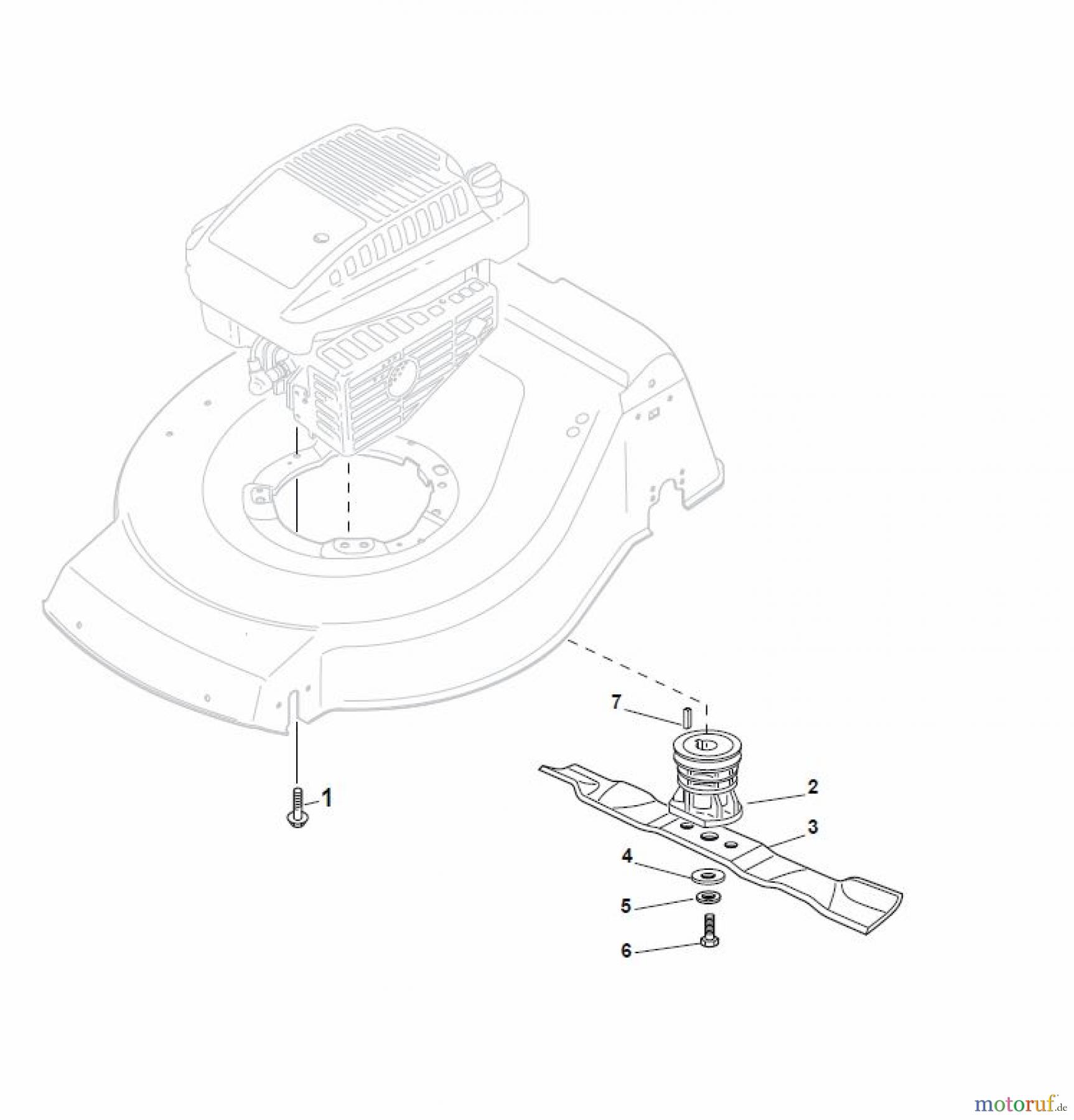 7

1

2

3

4

5

6

motoruf.de