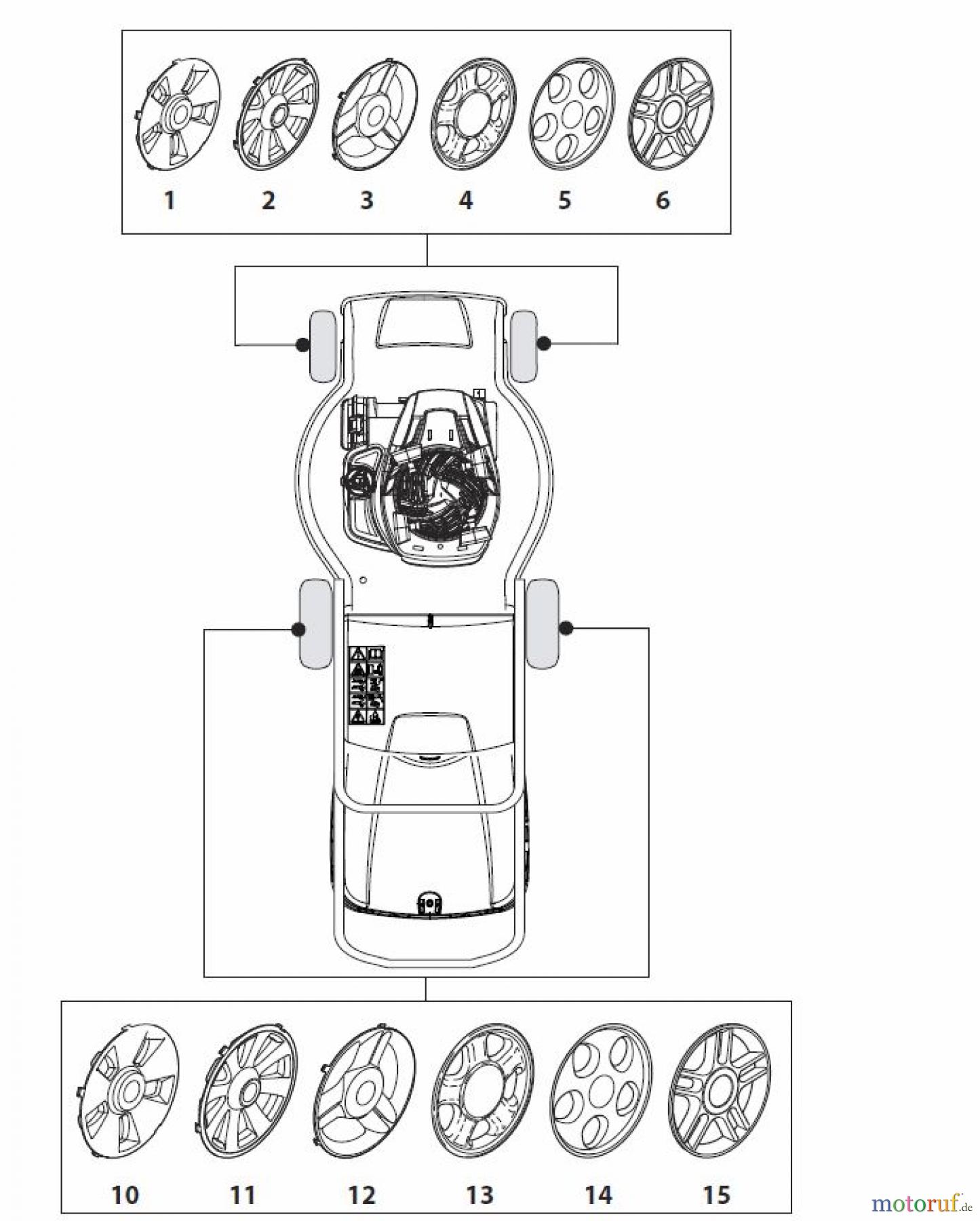 1 2 3 4 5 6

10 11 12 13 14 15

motoruf.de