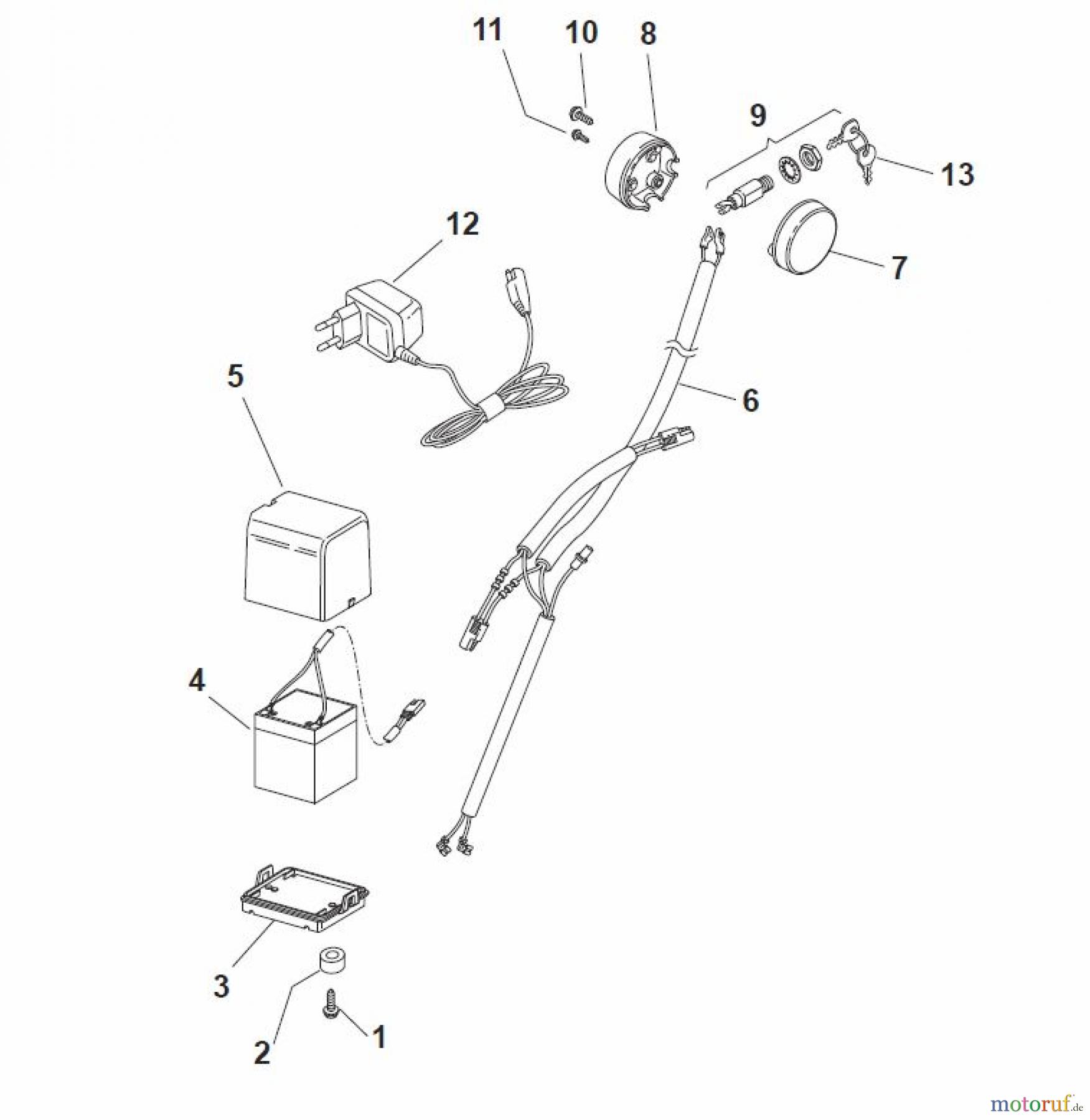 11
10
8
9
13
12
7
5
6
4
3
2
1
motoruf.de