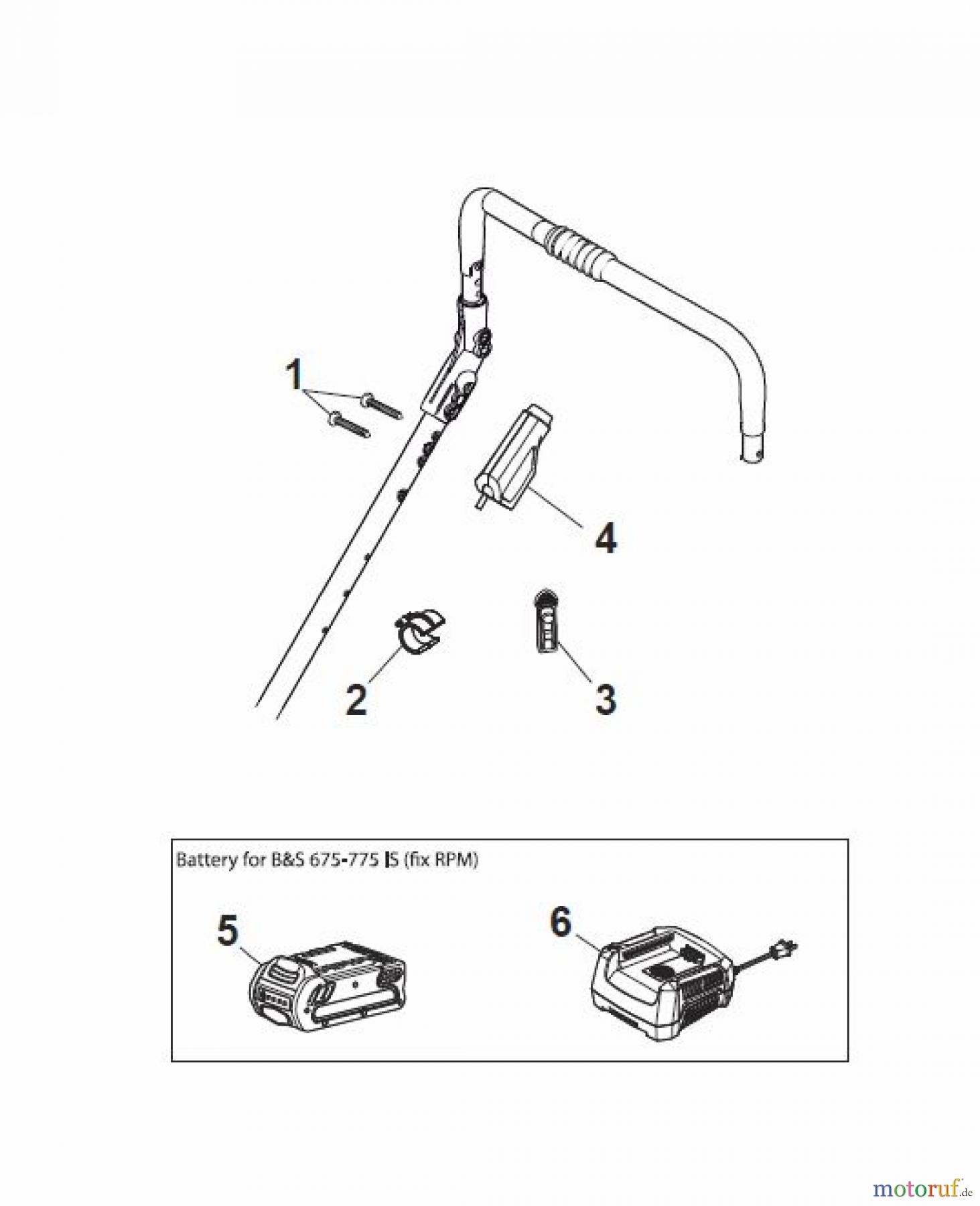 1

4

2

3

Battery for B&S 675-775 IS (fix RPM)

5

6

motoruf.de