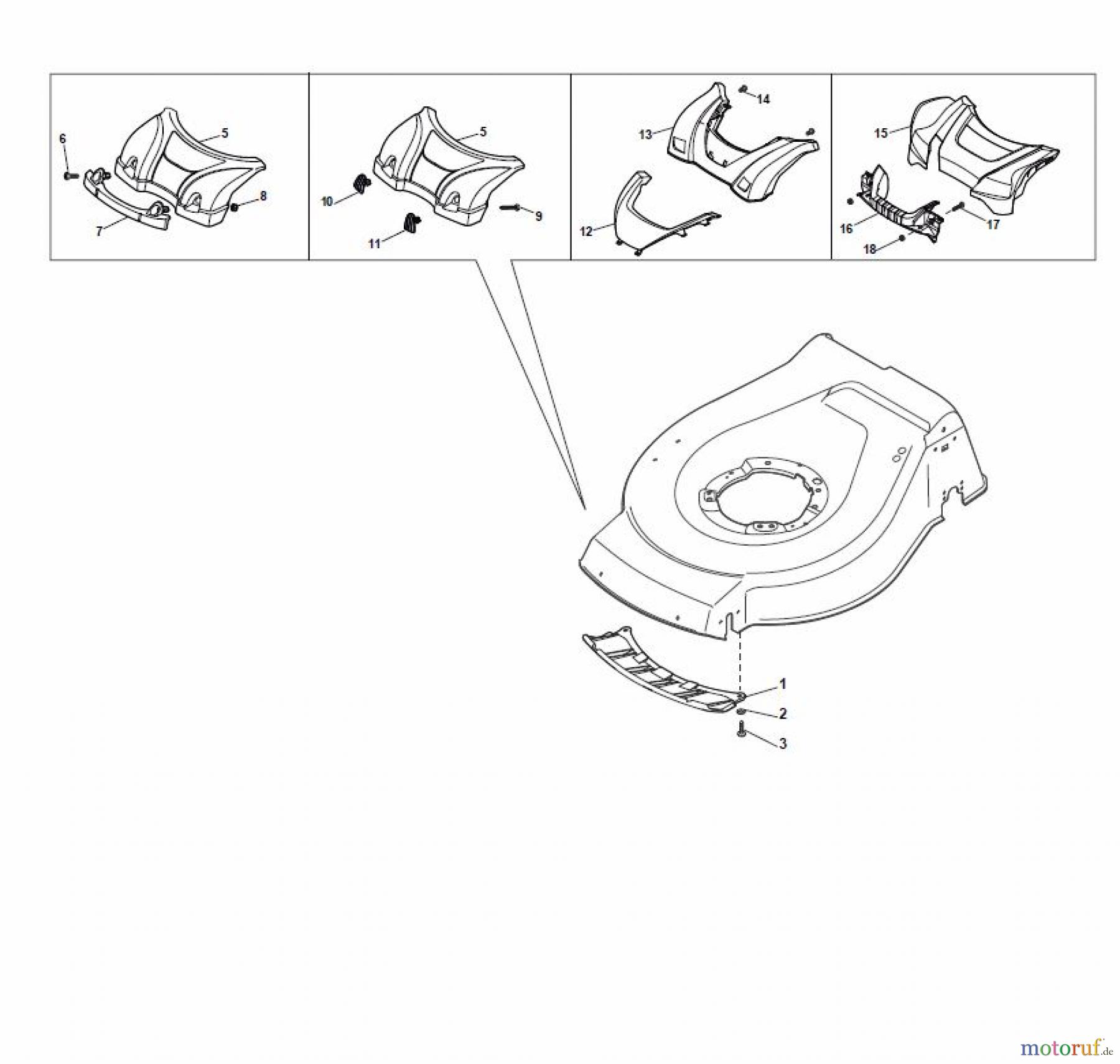 6
5
8
7
5
10
9
11
14
13
12
15
16
17
18
1
2
3
motoruf.de