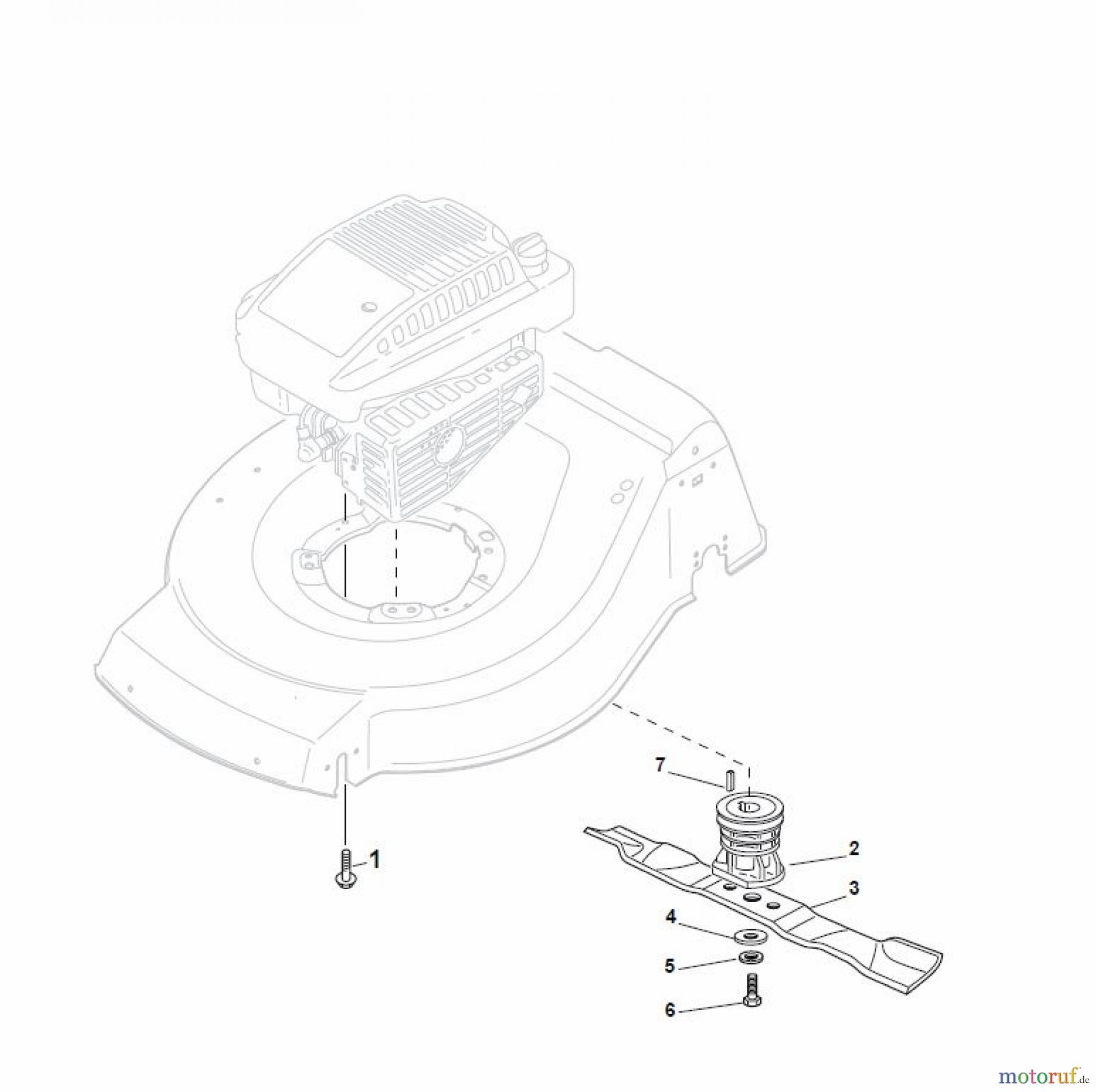 7
1
2
3
4
5
6
motoruf.de