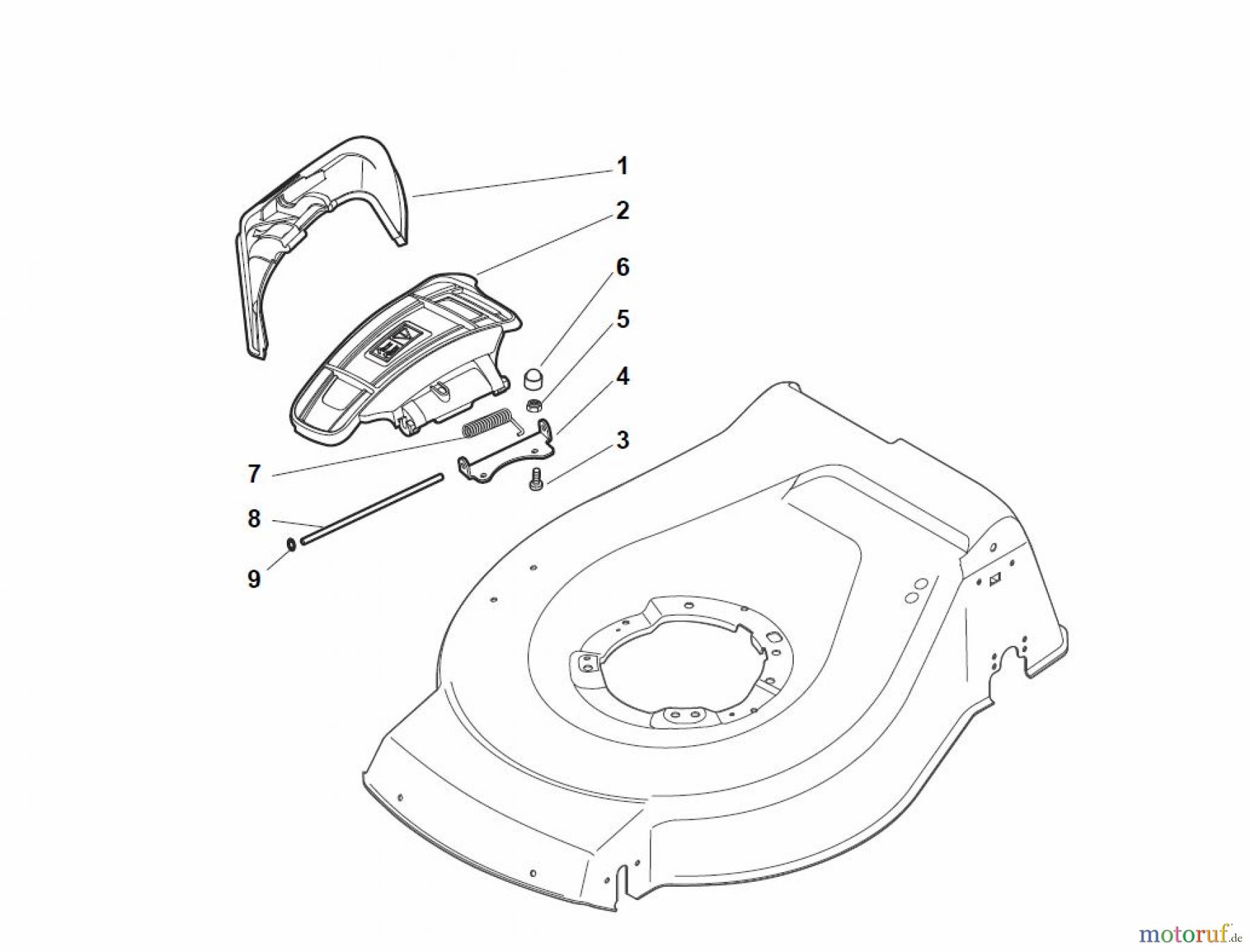 1
2
6
5
4
3
7
8
9
motoruf.de