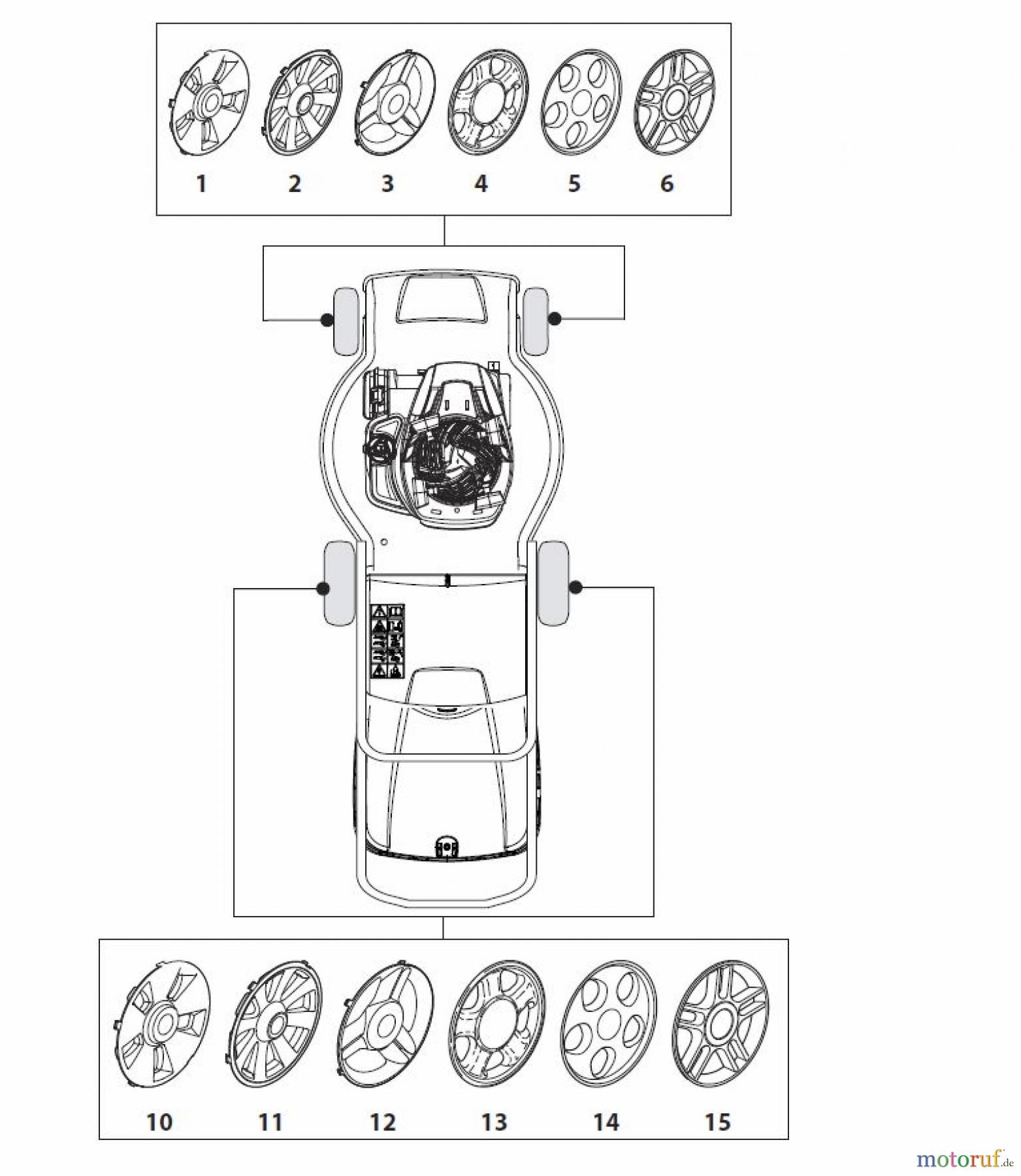 1 2 3 4 5 6

10 11 12 13 14 15

motoruf.de