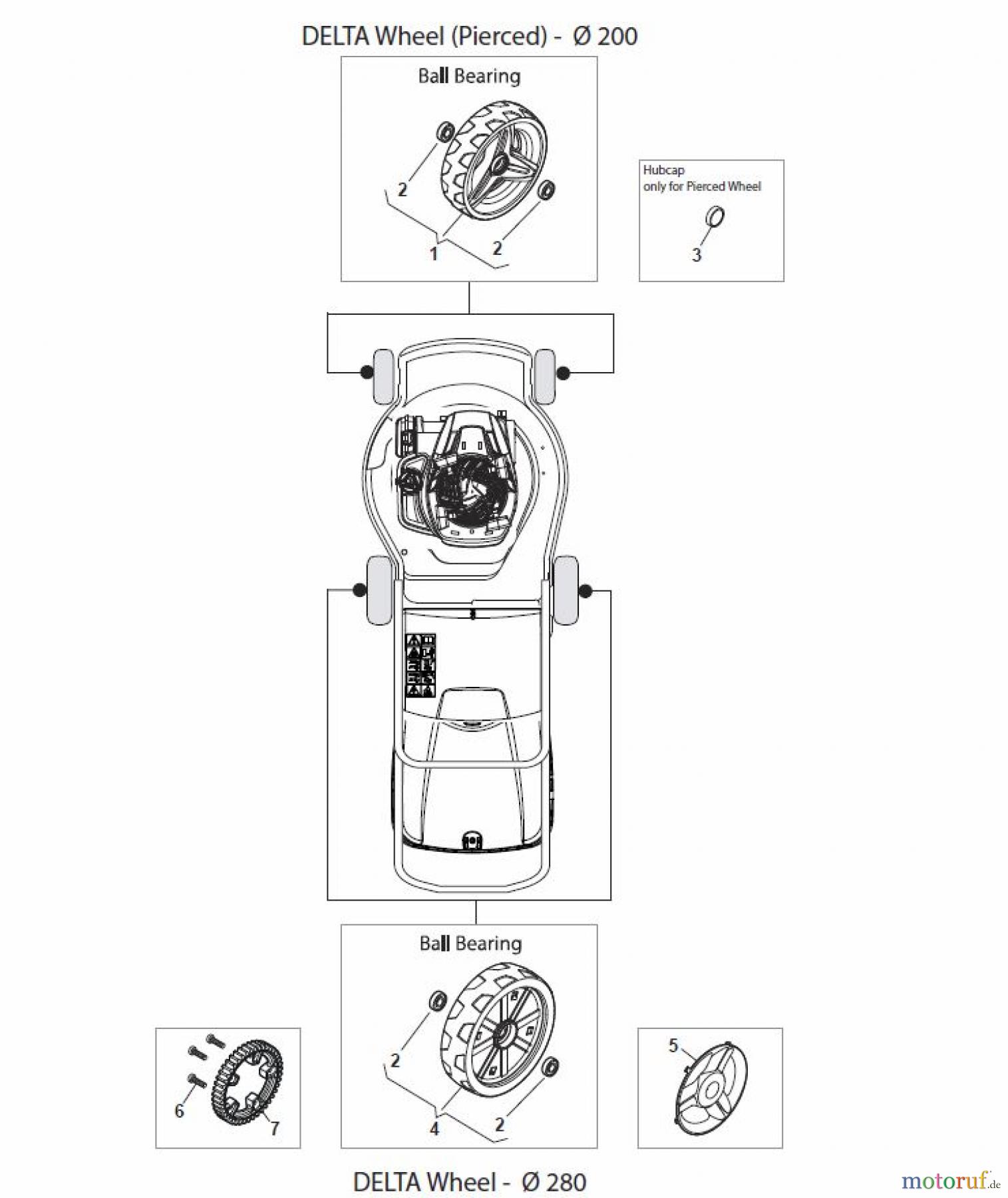 DELTA Wheel (Pierced) - Ø 200

Ball Bearing

2
1
2

Hubcap
only for Pierced Wheel

3

Ball Bearing

2
4
2

6
7

5

DELTA Wheel - Ø 280

motoruf.de