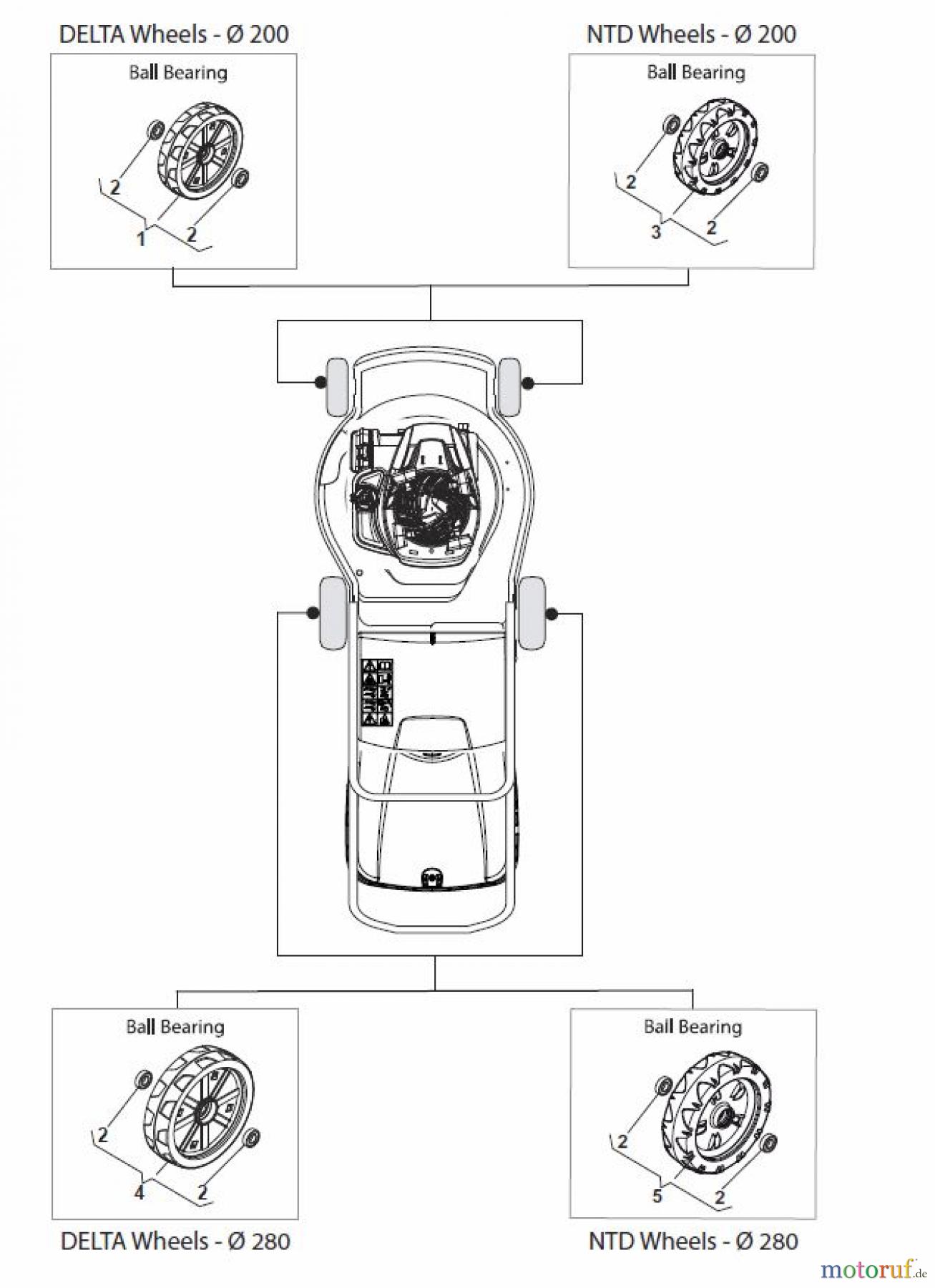 DELTA Wheels - Ø 200

Ball Bearing

2
1
2

NTD Wheels - Ø 200

Ball Bearing

2
3
2

Ball Bearing

2
4
2

DELTA Wheels - Ø 280

Ball Bearing

2
5
2

NTD Wheels - Ø 280

motoruf.de