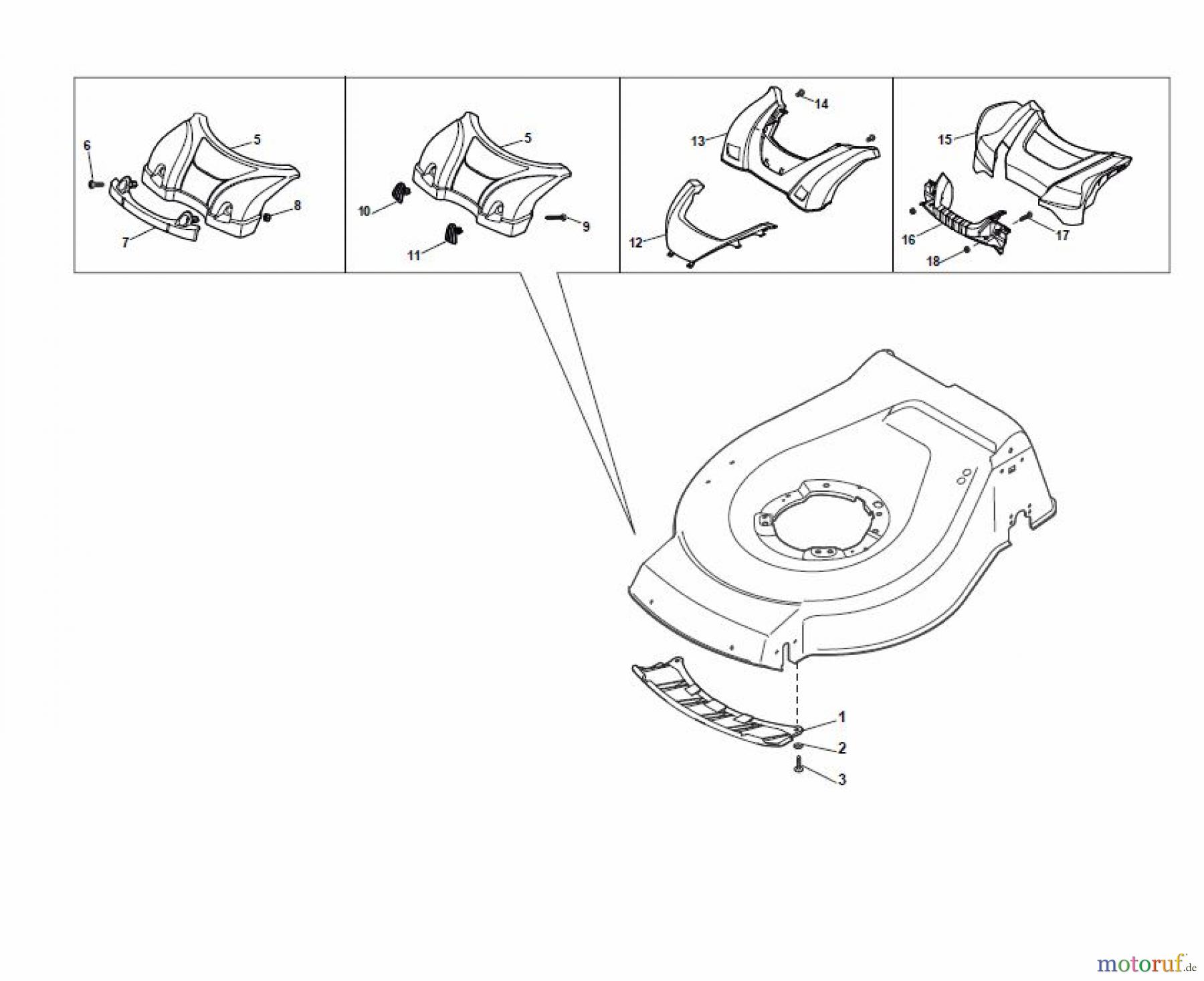 6
5
8
7
5
10
9
11
14
13
12
15
16
17
18
1
2
3
motoruf.de