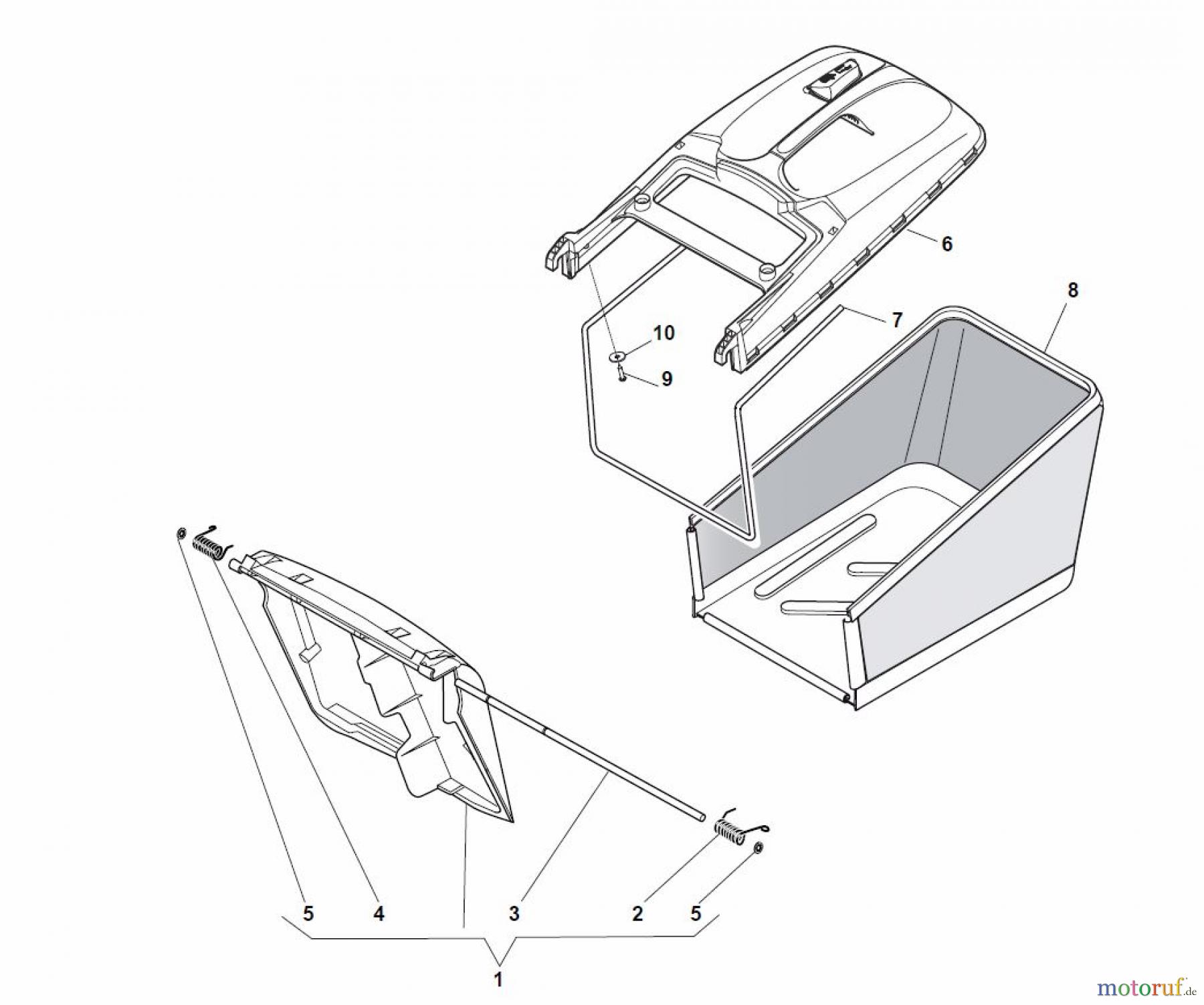 6

8

7

10

9

5

4

3

2

5

1

motoruf.de