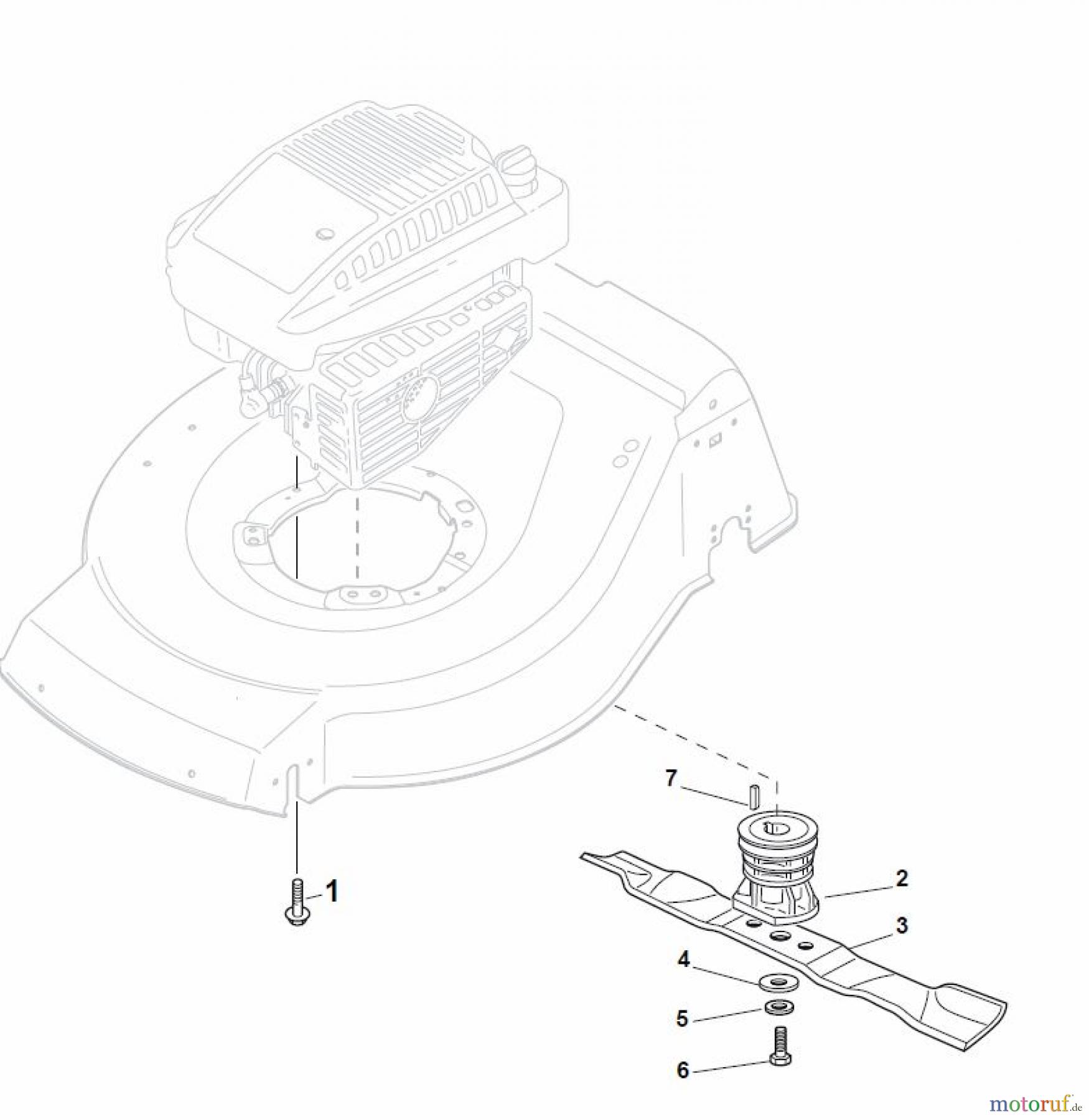 7

1

2

3

4

5

6

motoruf.de