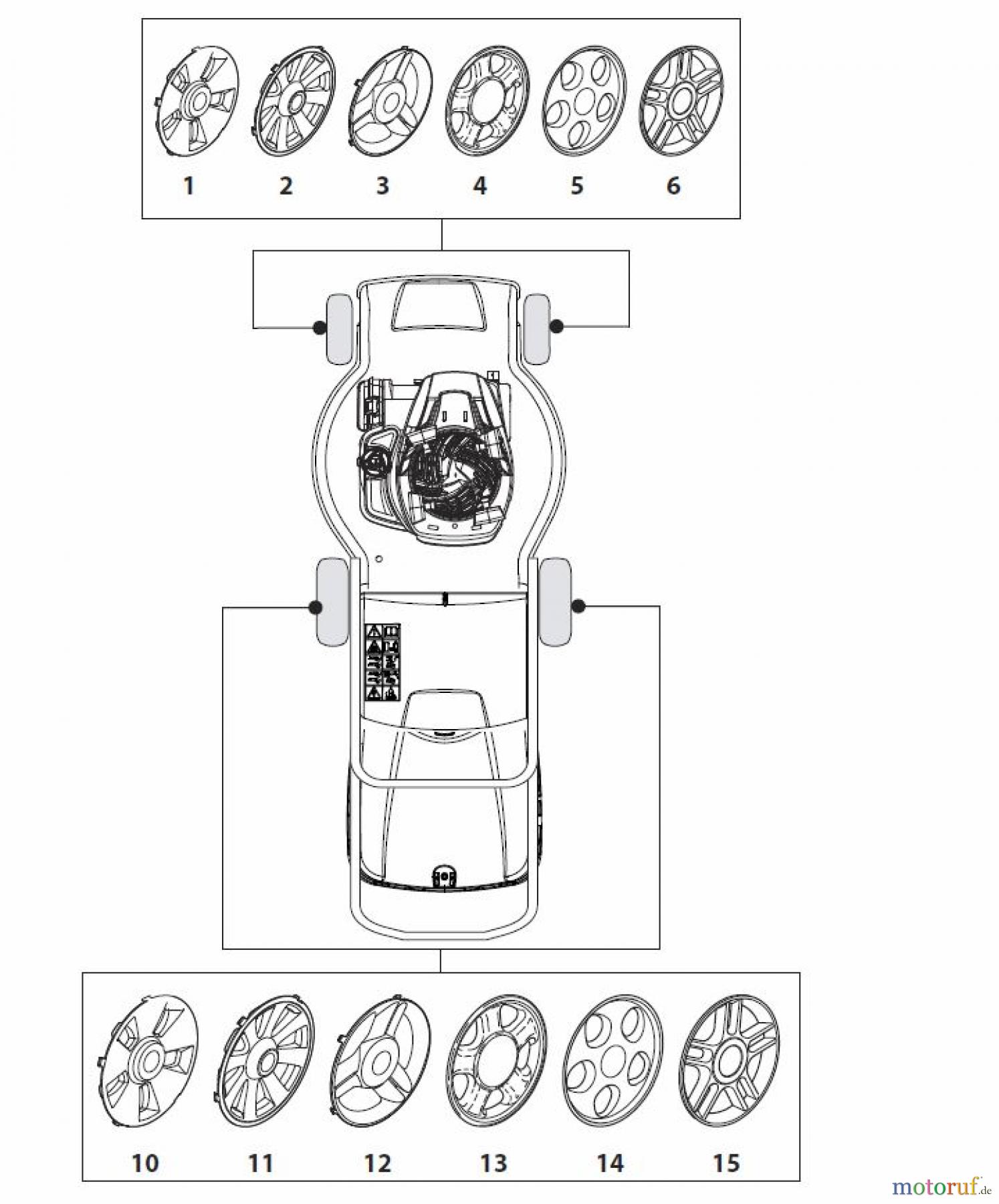 1 2 3 4 5 6

10 11 12 13 14 15

motoruf.de