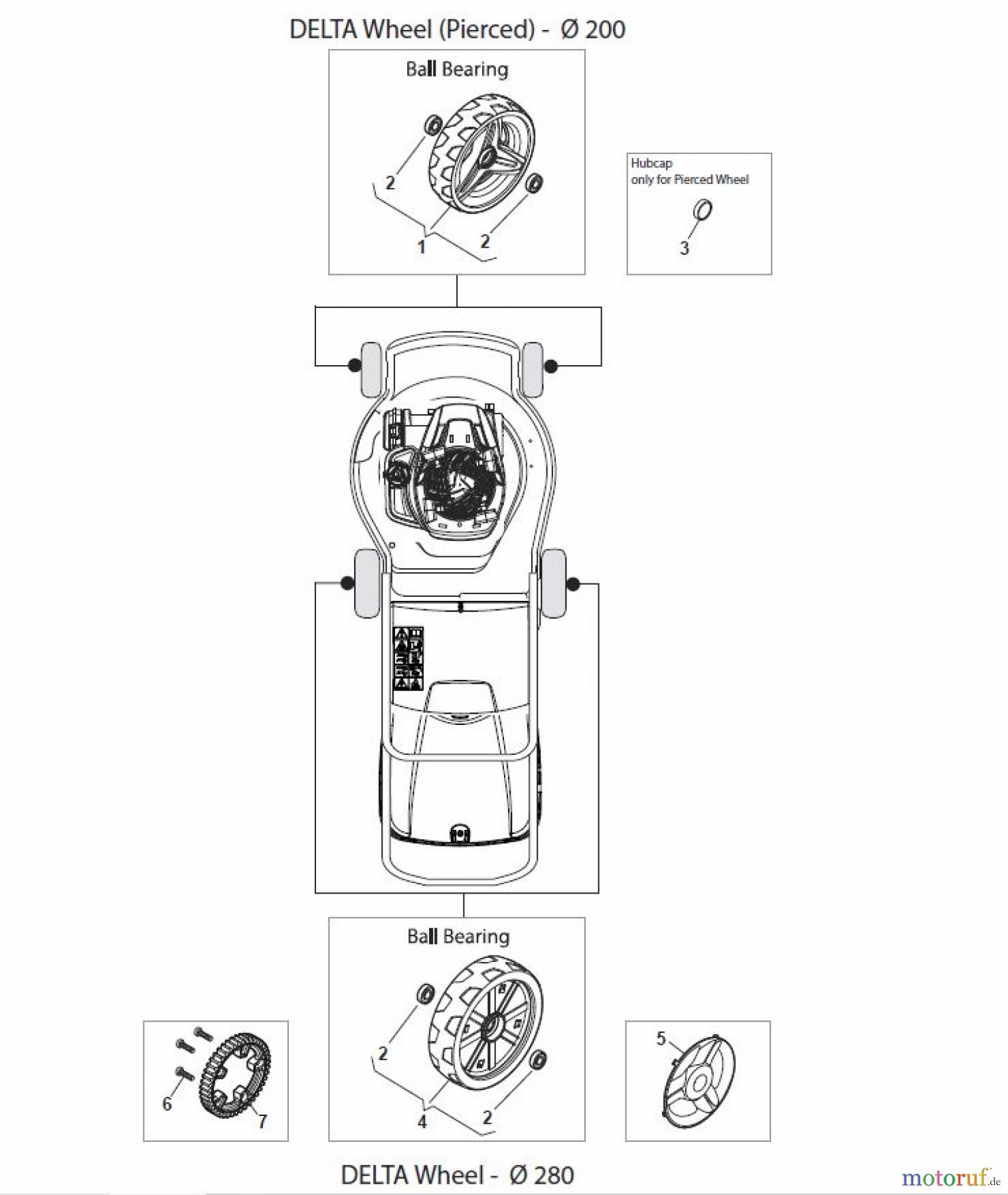 DELTA Wheel (Pierced) - Ø 200

Ball Bearing

2
1
2

Hubcap
only for Pierced Wheel

3

Ball Bearing

2
4
2

6
7

5

DELTA Wheel - Ø 280

motoruf.de