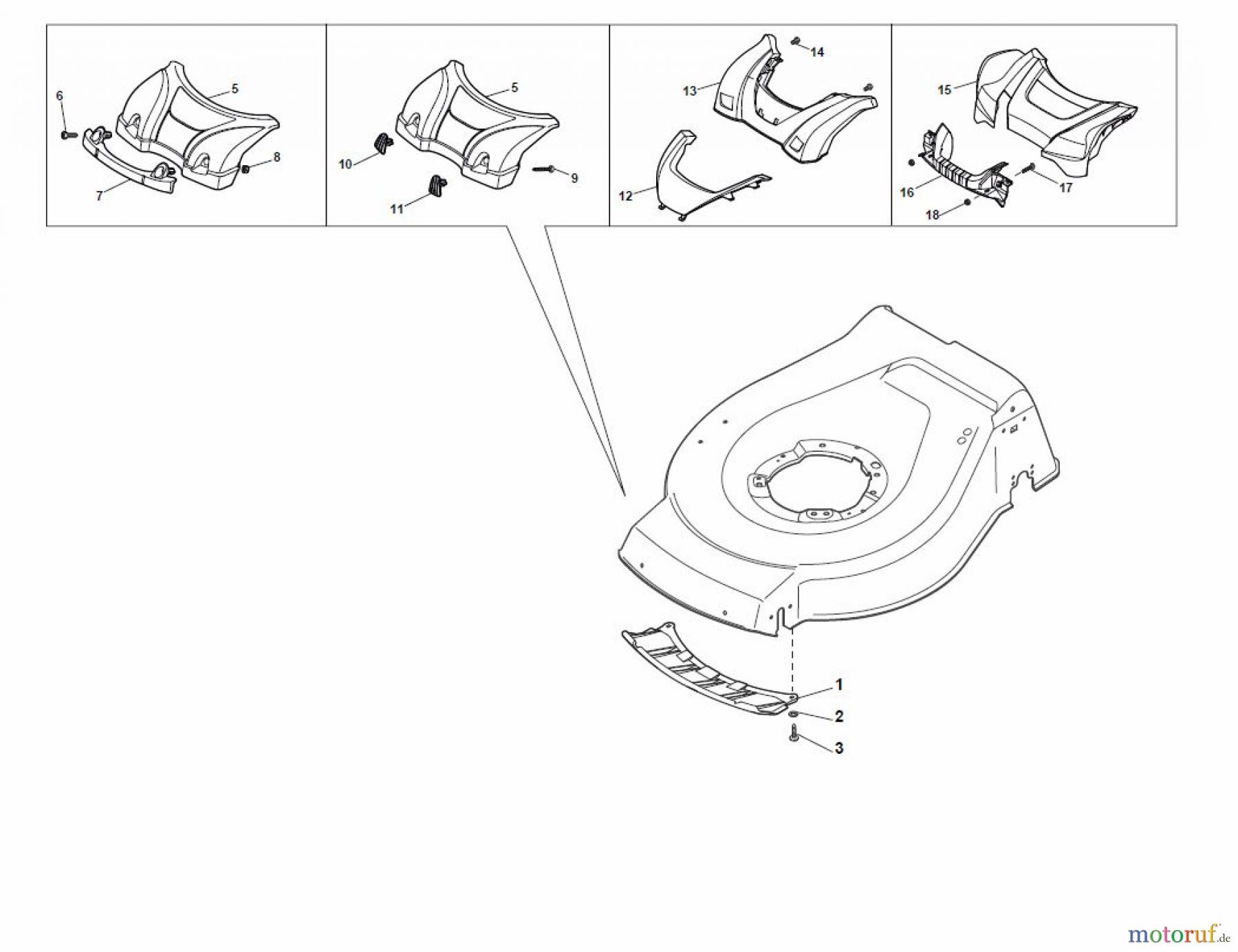 6
5
8
7
5
10
9
11
14
13
12
15
16
17
18
1
2
3
motoruf.de