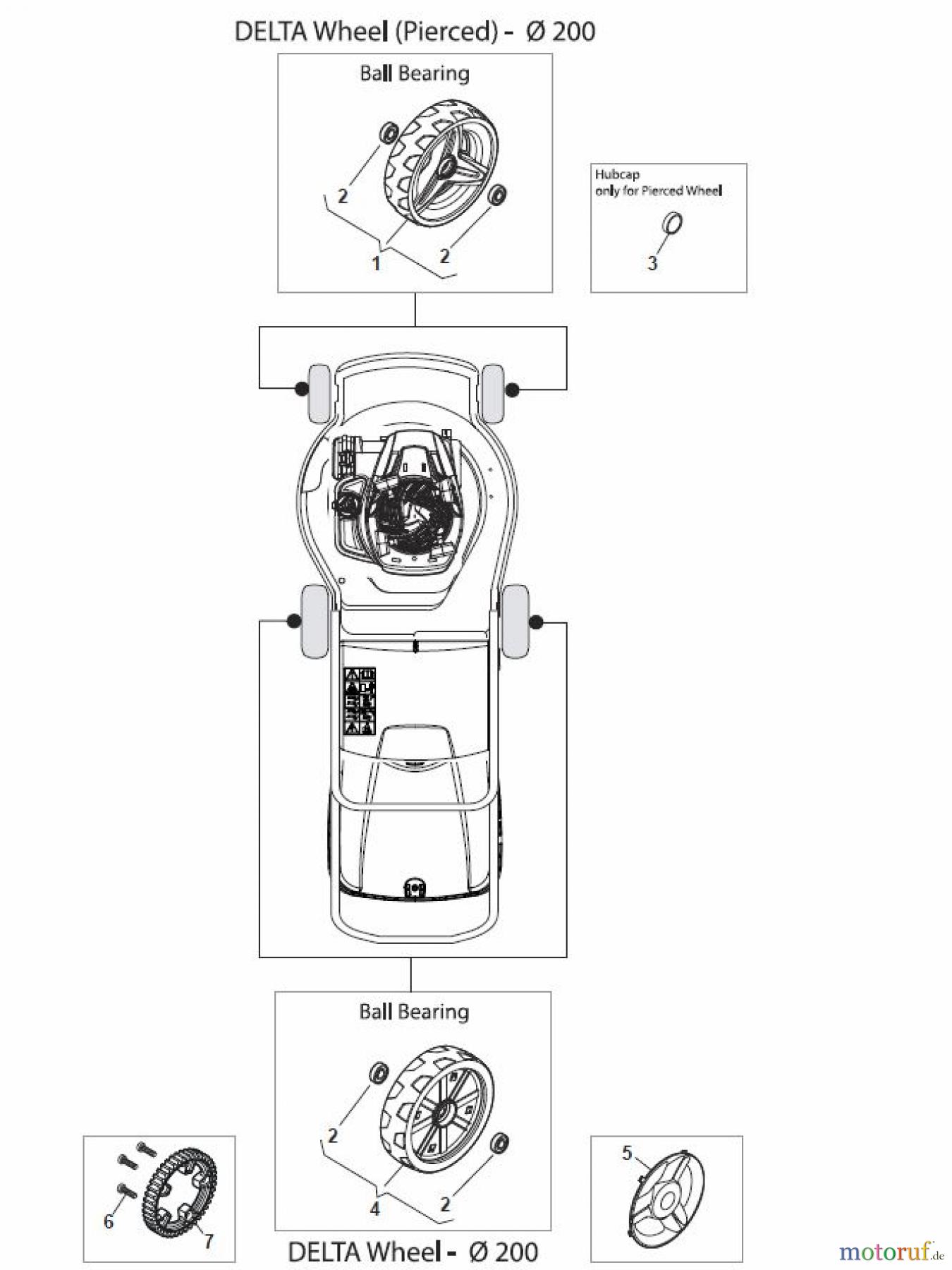 DELTA Wheel (Pierced) - Ø 200

Ball Bearing

2

1

2

Hubcap
only for Pierced Wheel

3

Ball Bearing

2

4

2

6

7

5

DELTA Wheel - Ø 200

motoruf.de