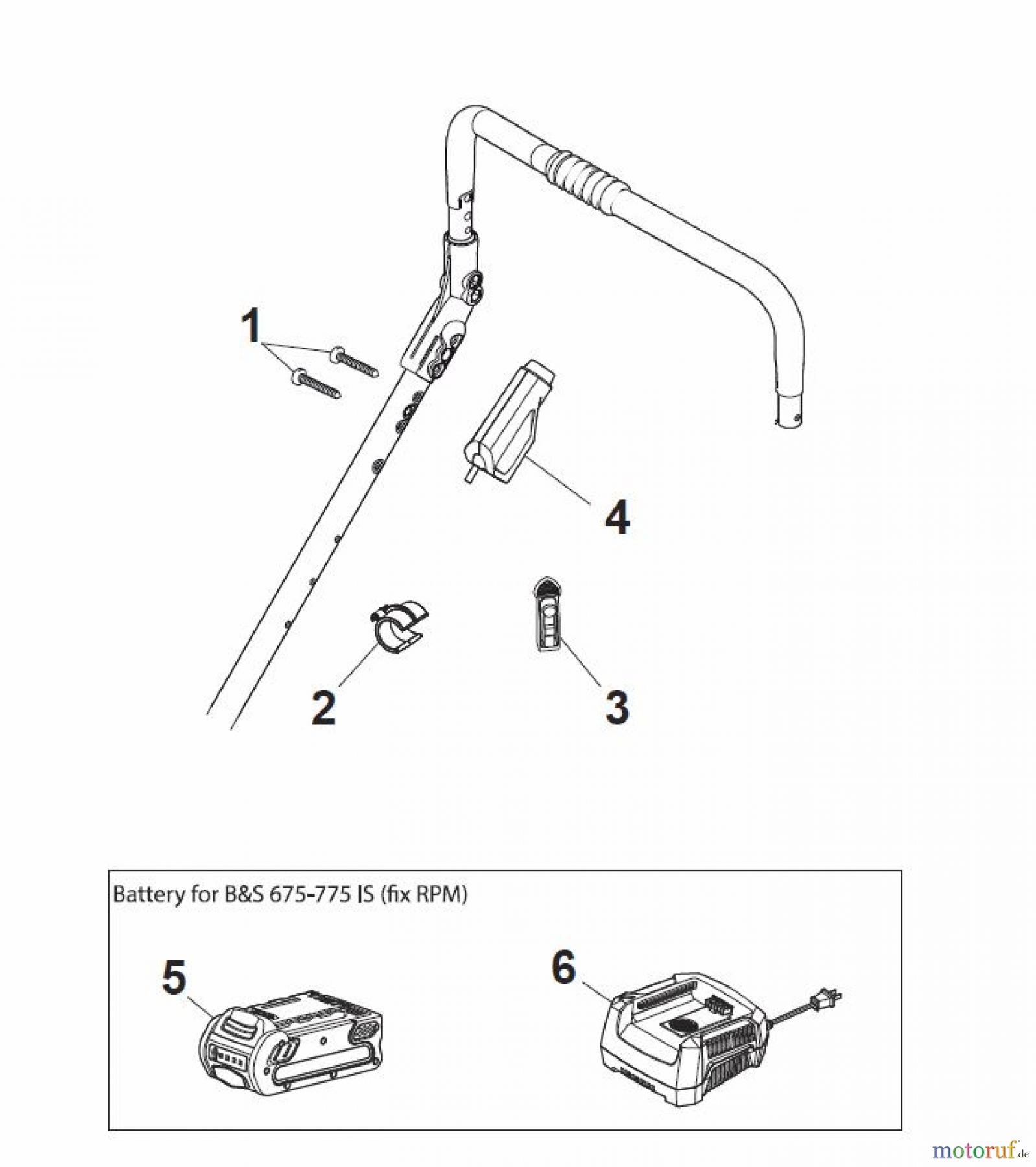 1

4

2

3

Battery for B&S 675-775 IS (fix RPM)

5

6

motoruf.de