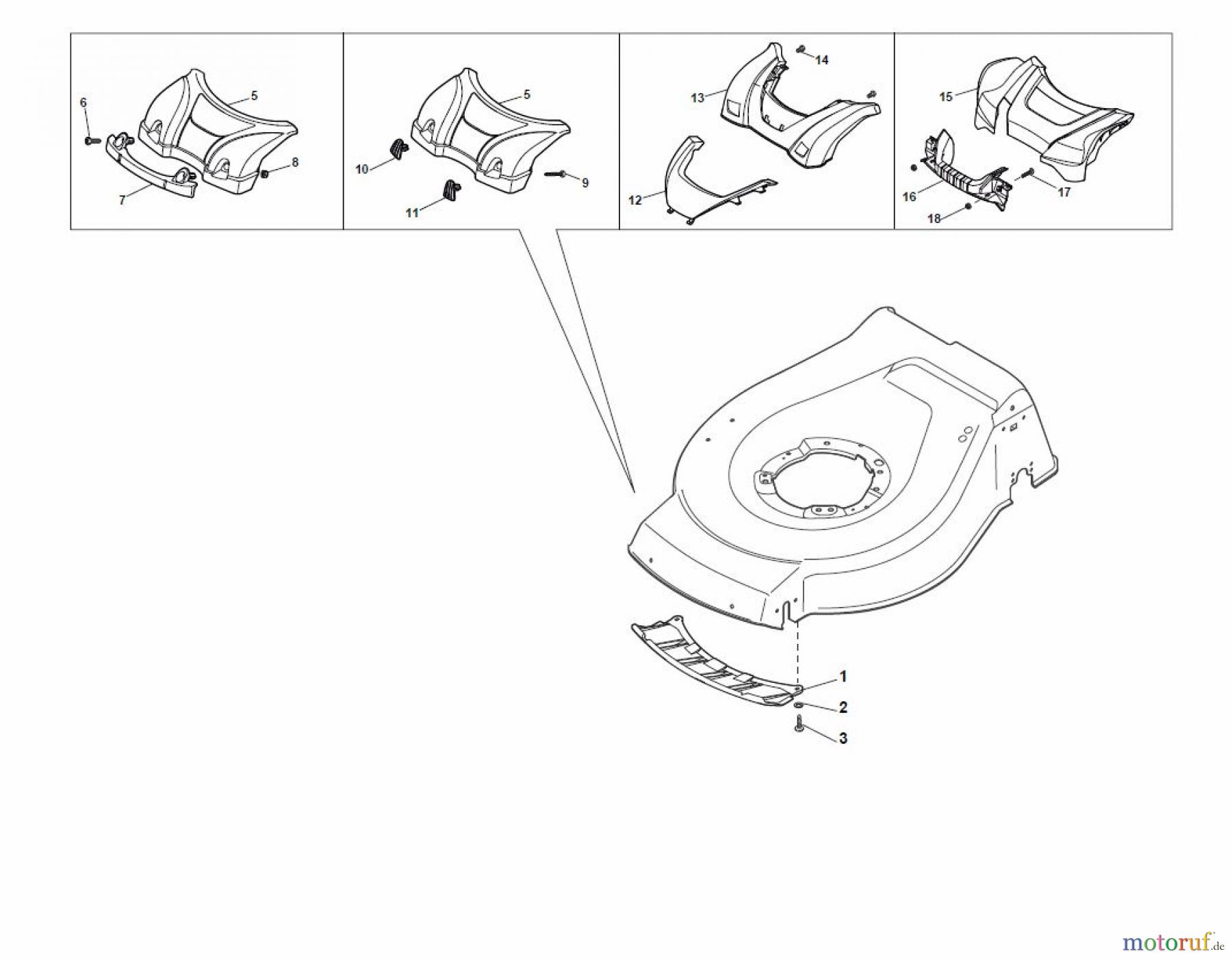 6
5
8
7
5
10
9
11
14
13
12
15
16
17
18
1
2
3
motoruf.de