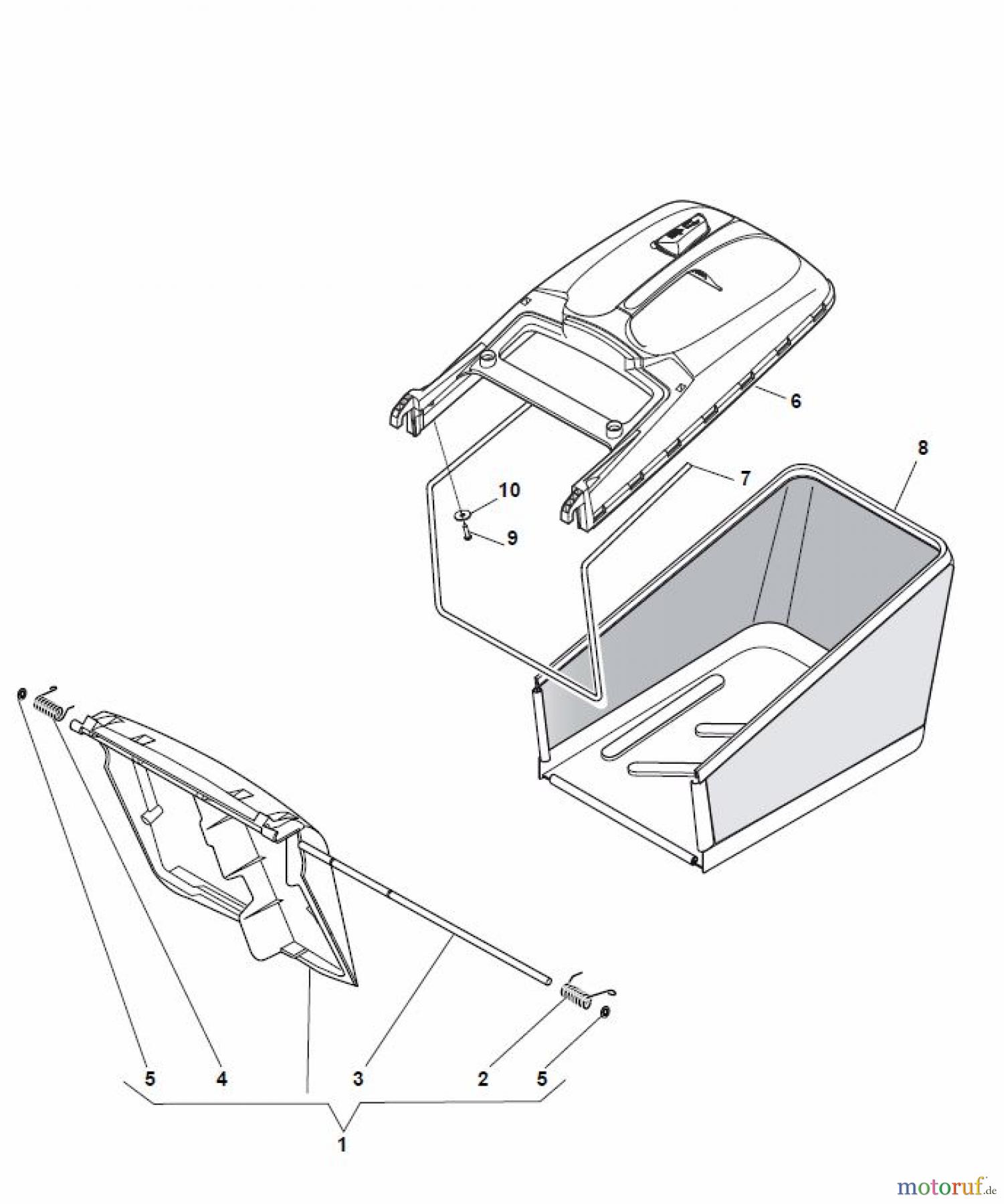 6

8

7

10

9

5

4

3

2

5

1

motoruf.de