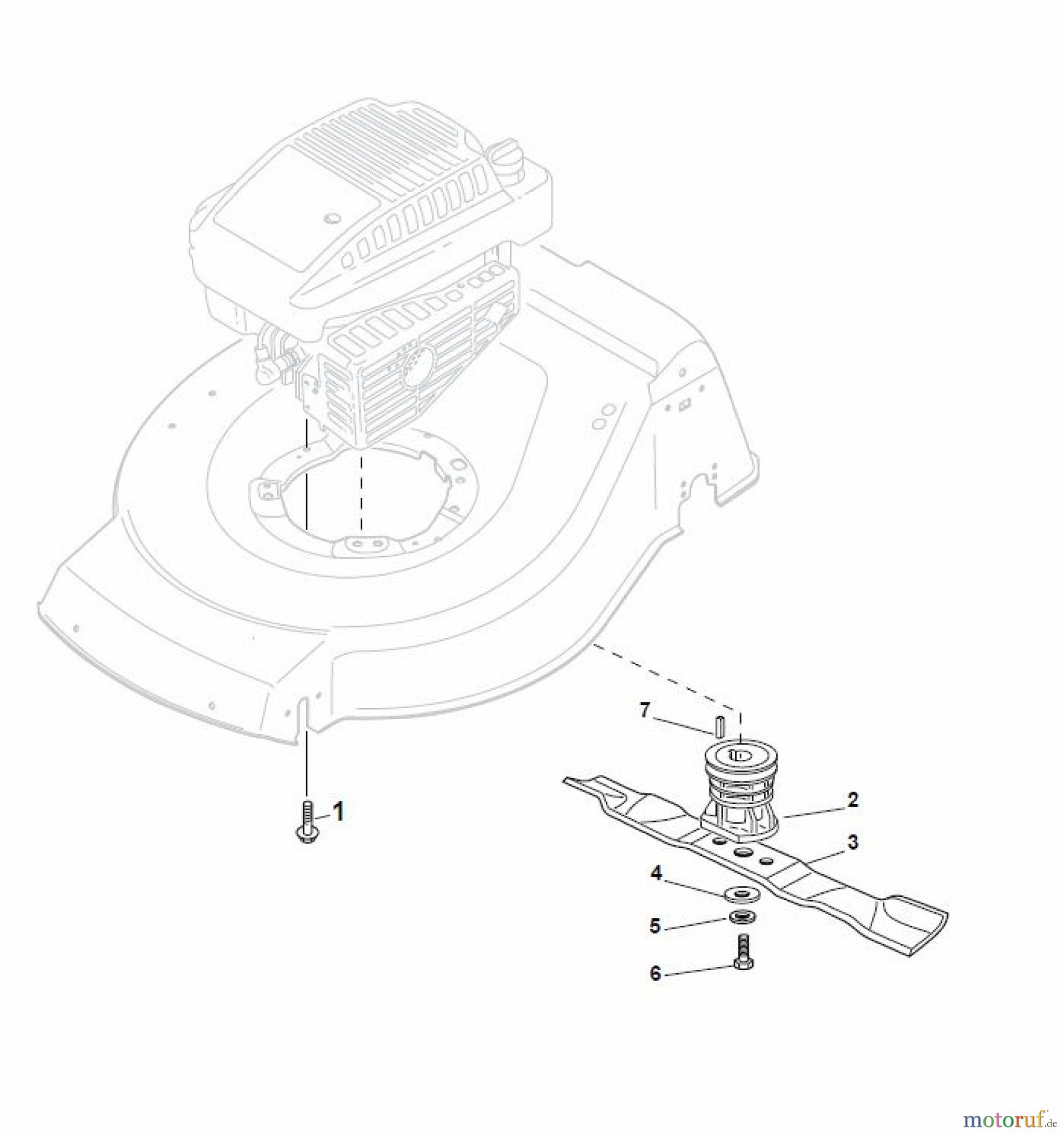 7

1

2

3

4

5

6

motoruf.de