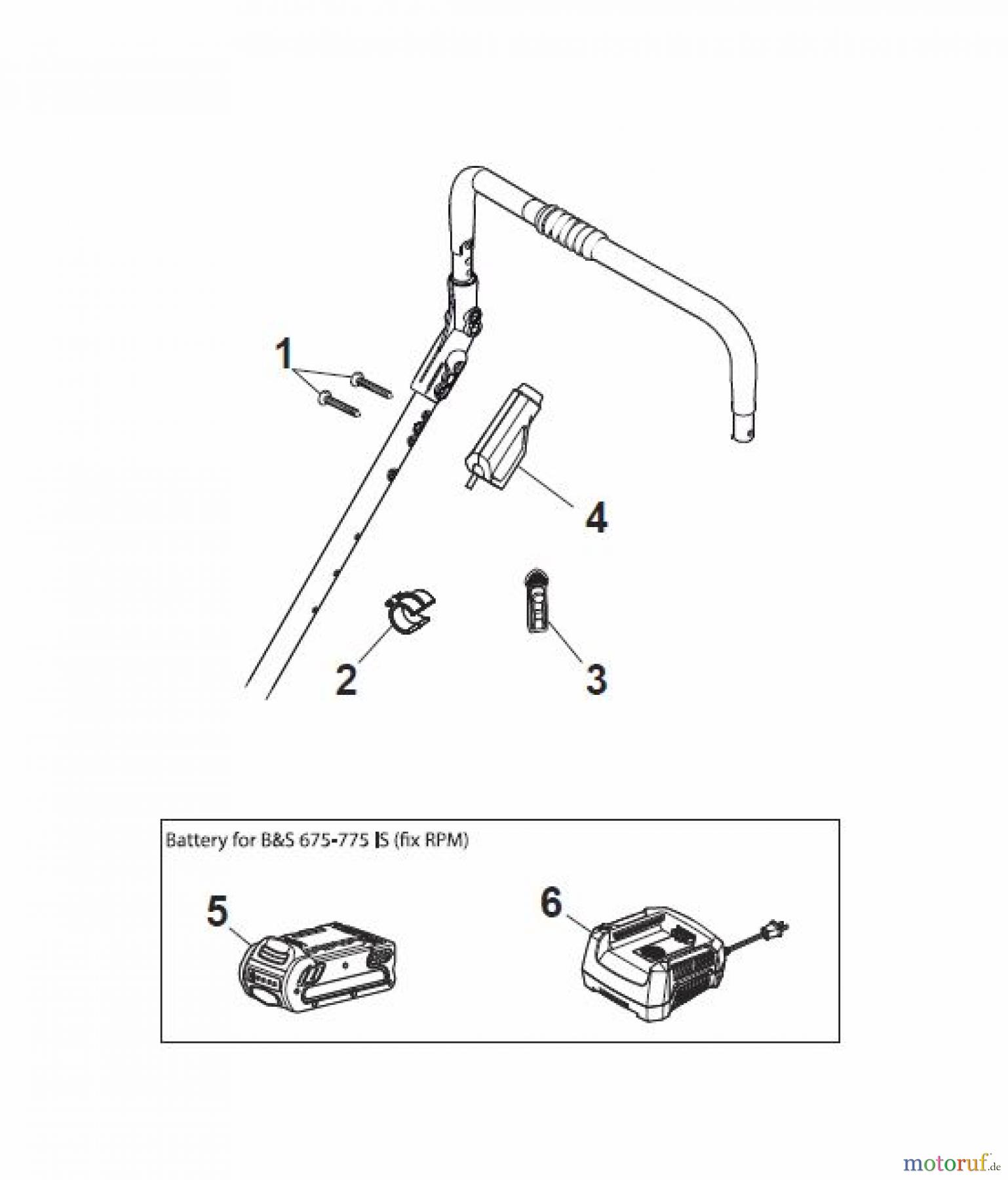 1
4
2
3

Battery for B&S 675-775 IS (fix RPM)
5
6

motoruf.de