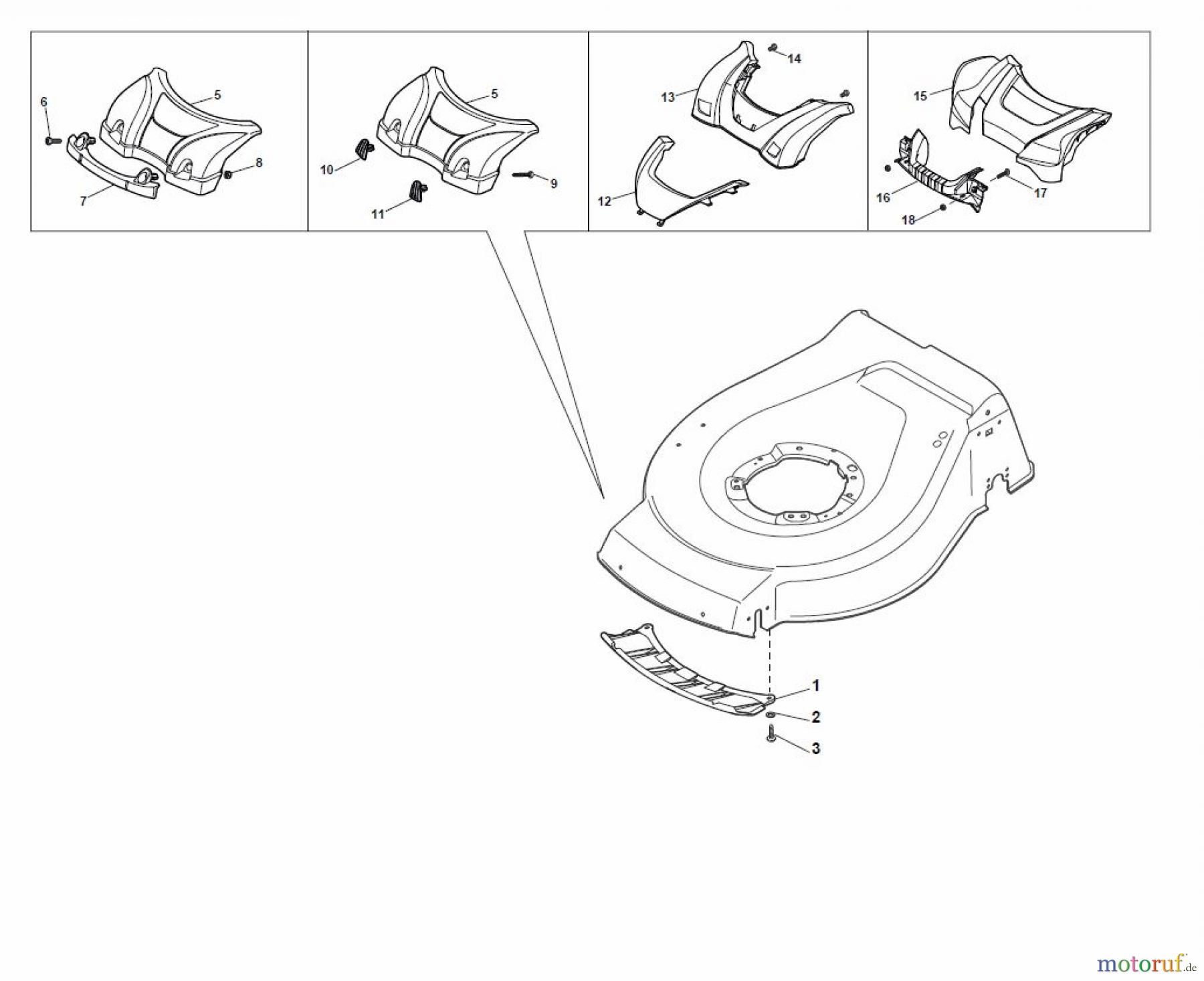 6
5
8
7
5
10
9
11
14
13
12
15
16
17
18
1
2
3
motoruf.de