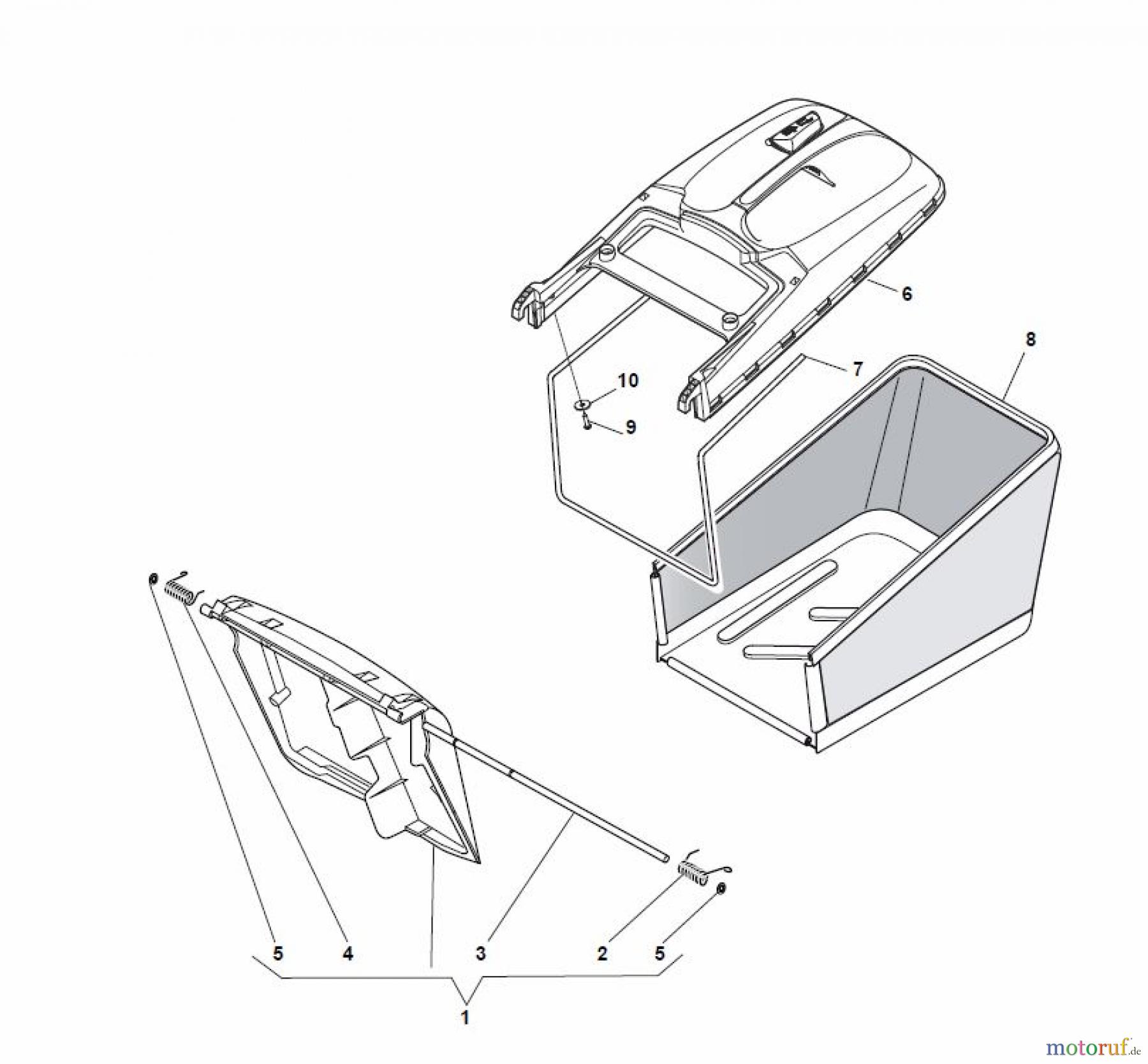 6

8

7

10

9

5

4

3

2

5

1

motoruf.de