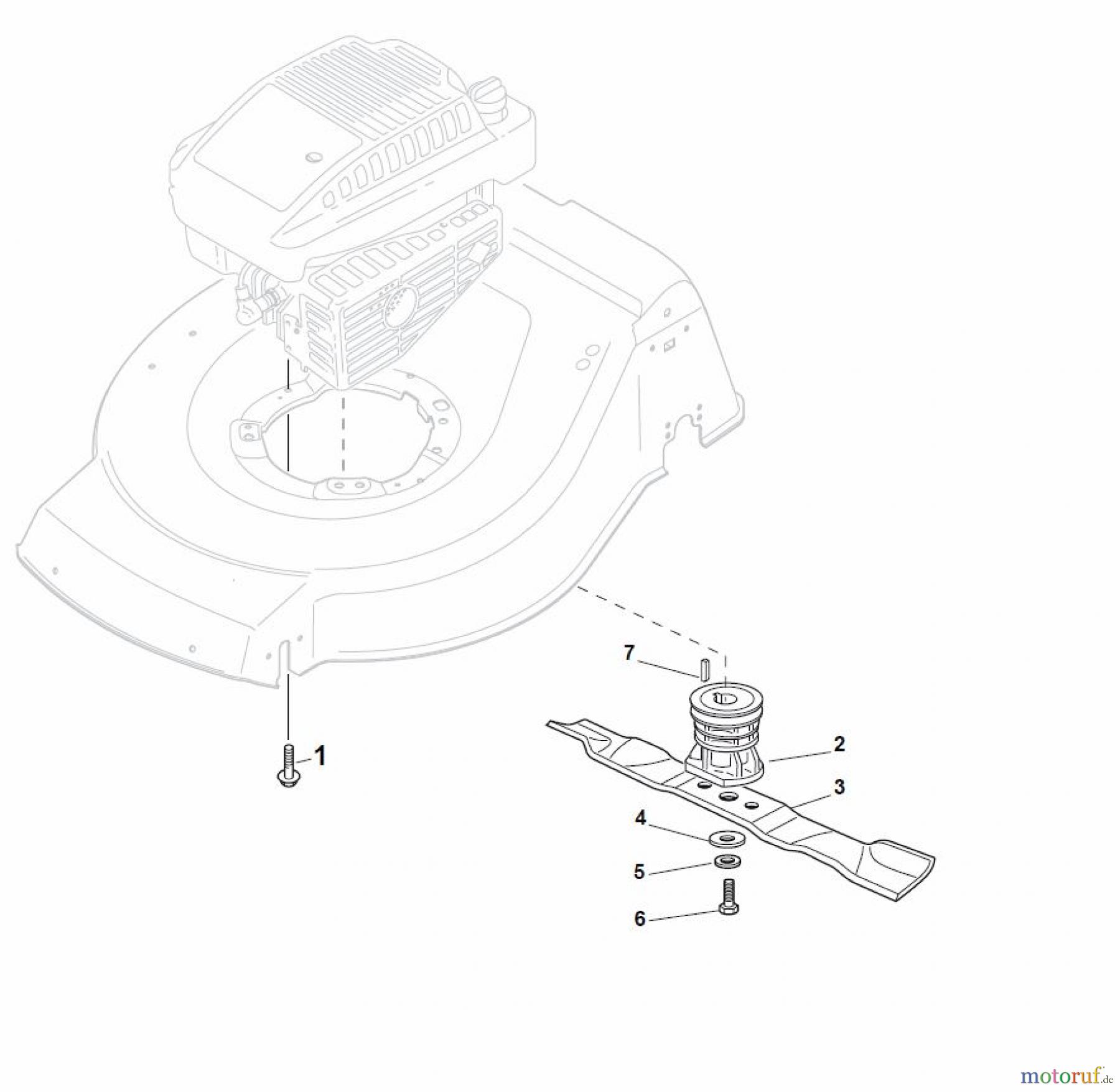 7

1

2

3

4

5

6

motoruf.de