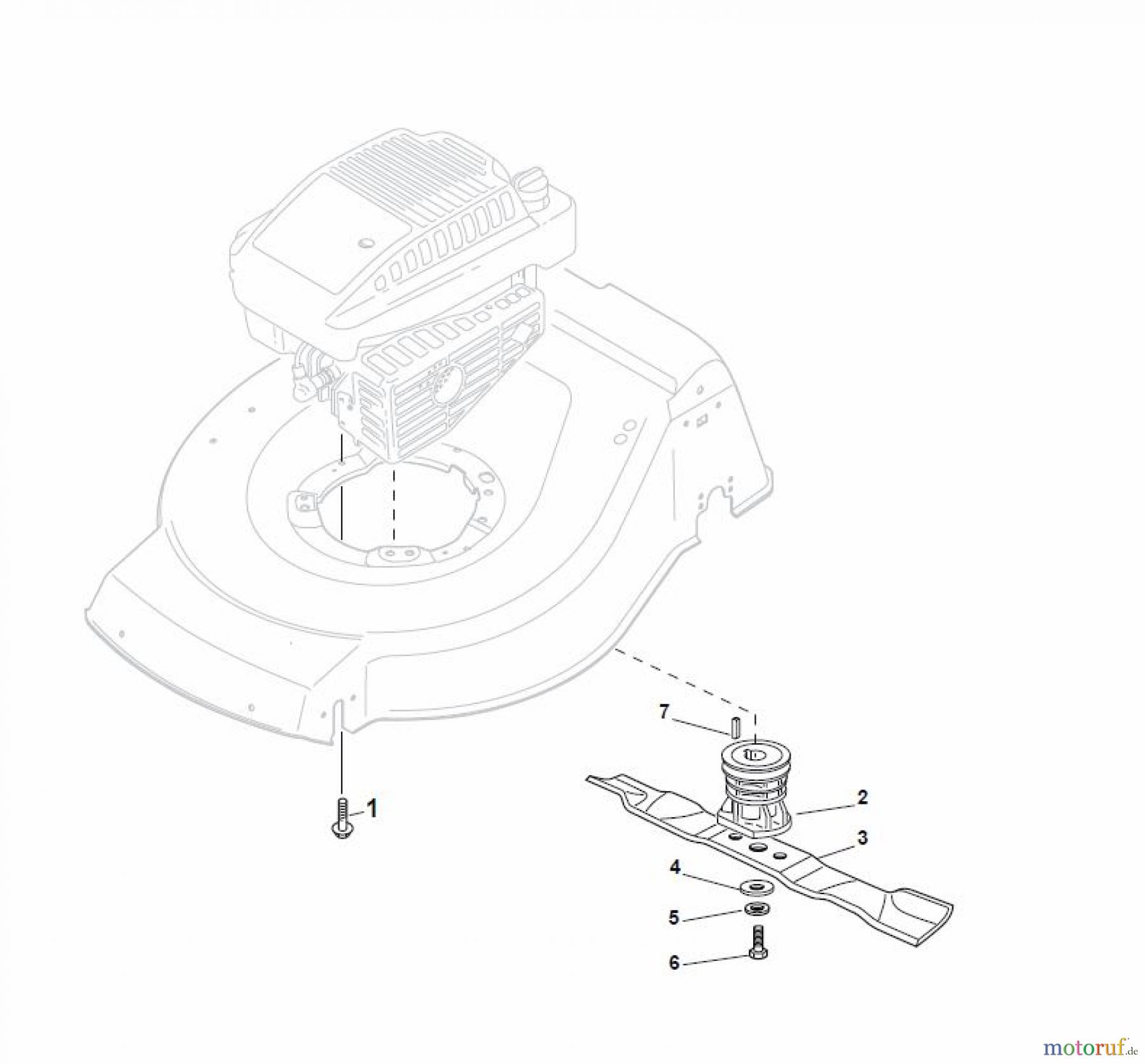 7
1
2
3
4
5
6
motoruf.de