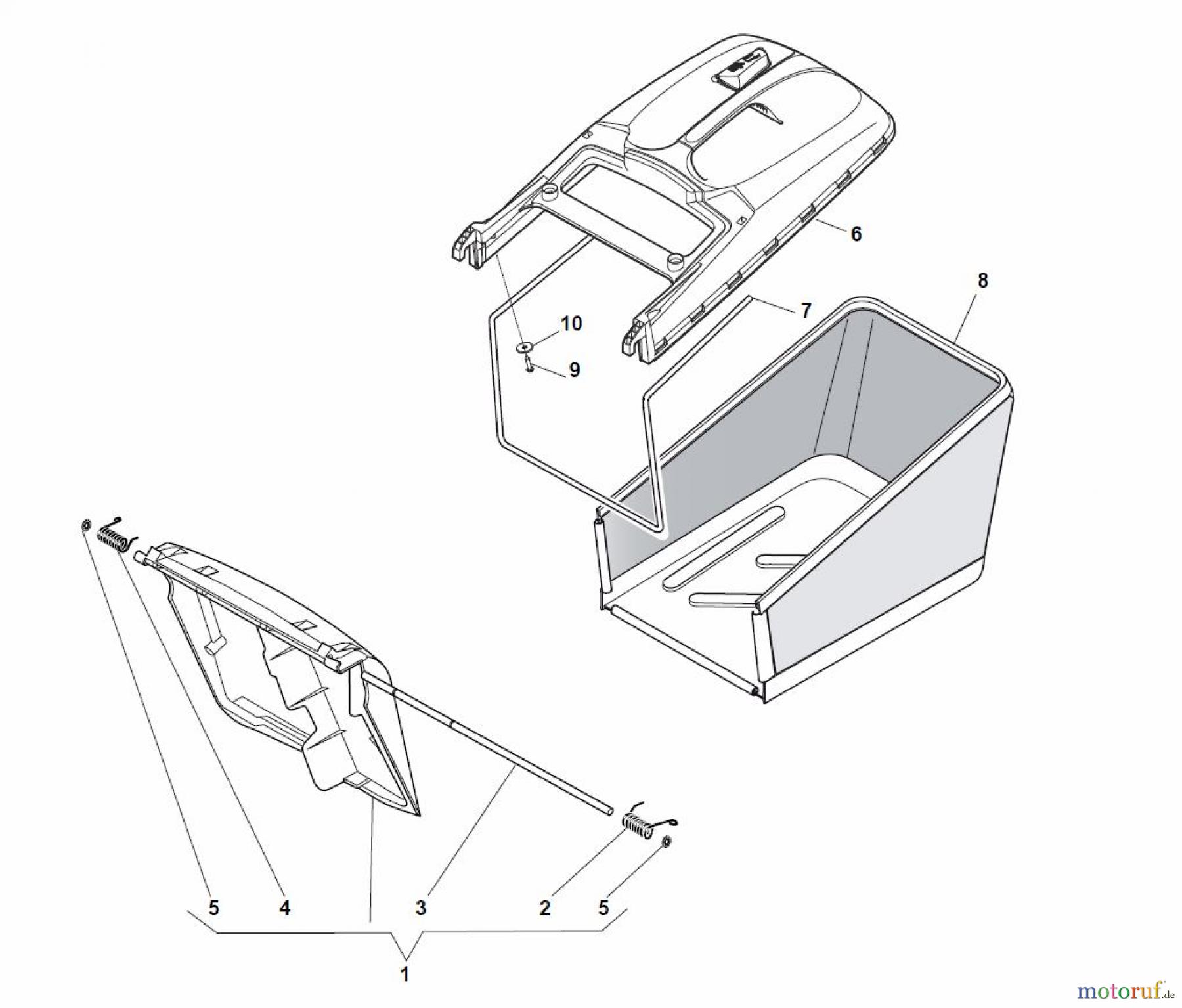 6

8

7

10

9

5

4

3

2

5

1

motoruf.de