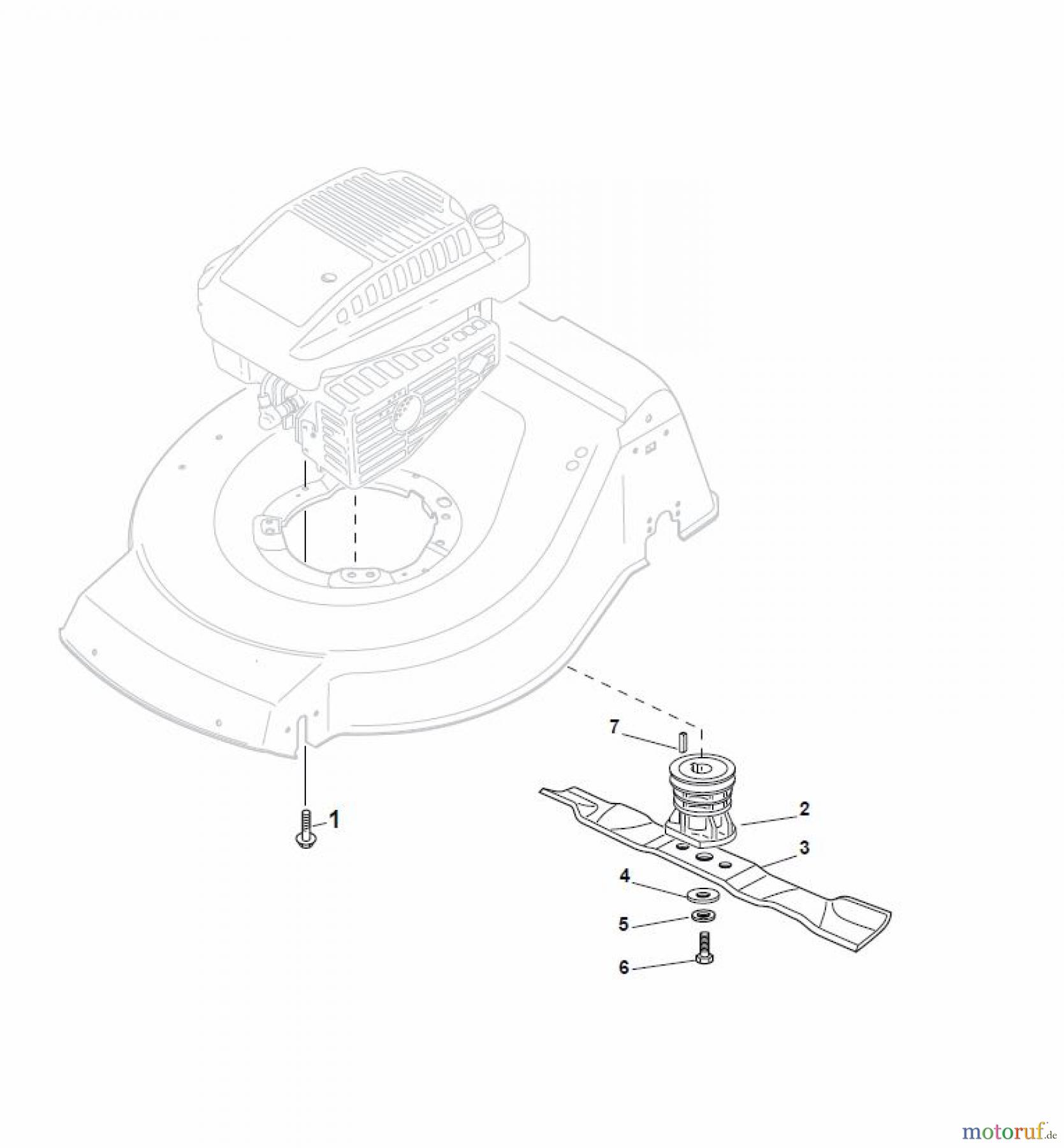 7

1

2

3

4

5

6

motoruf.de