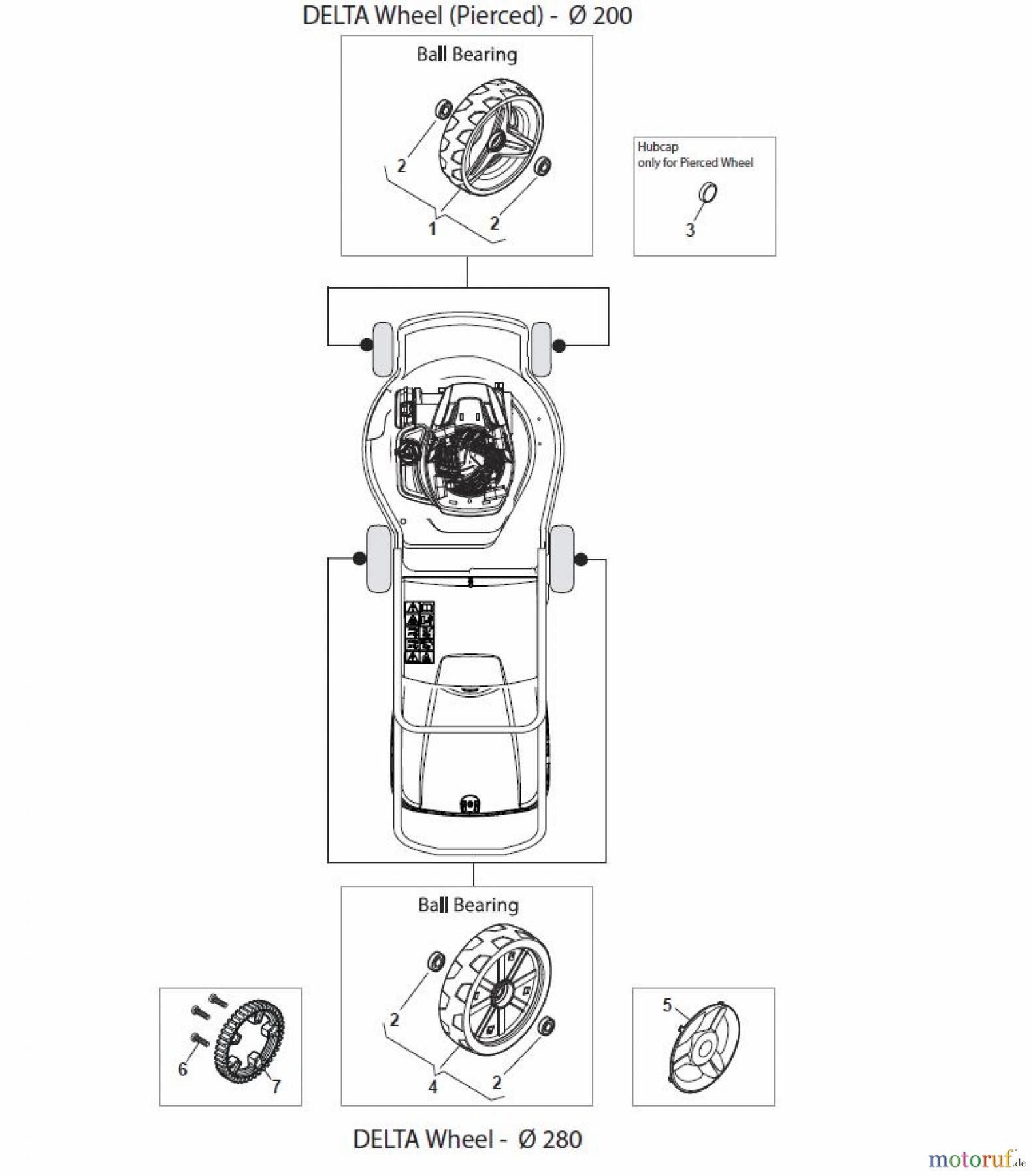 DELTA Wheel (Pierced) - Ø 200

Ball Bearing

2

1

2

Hubcap
only for Pierced Wheel

3

Ball Bearing

2

4

2

6

7

5

DELTA Wheel - Ø 280

motoruf.de