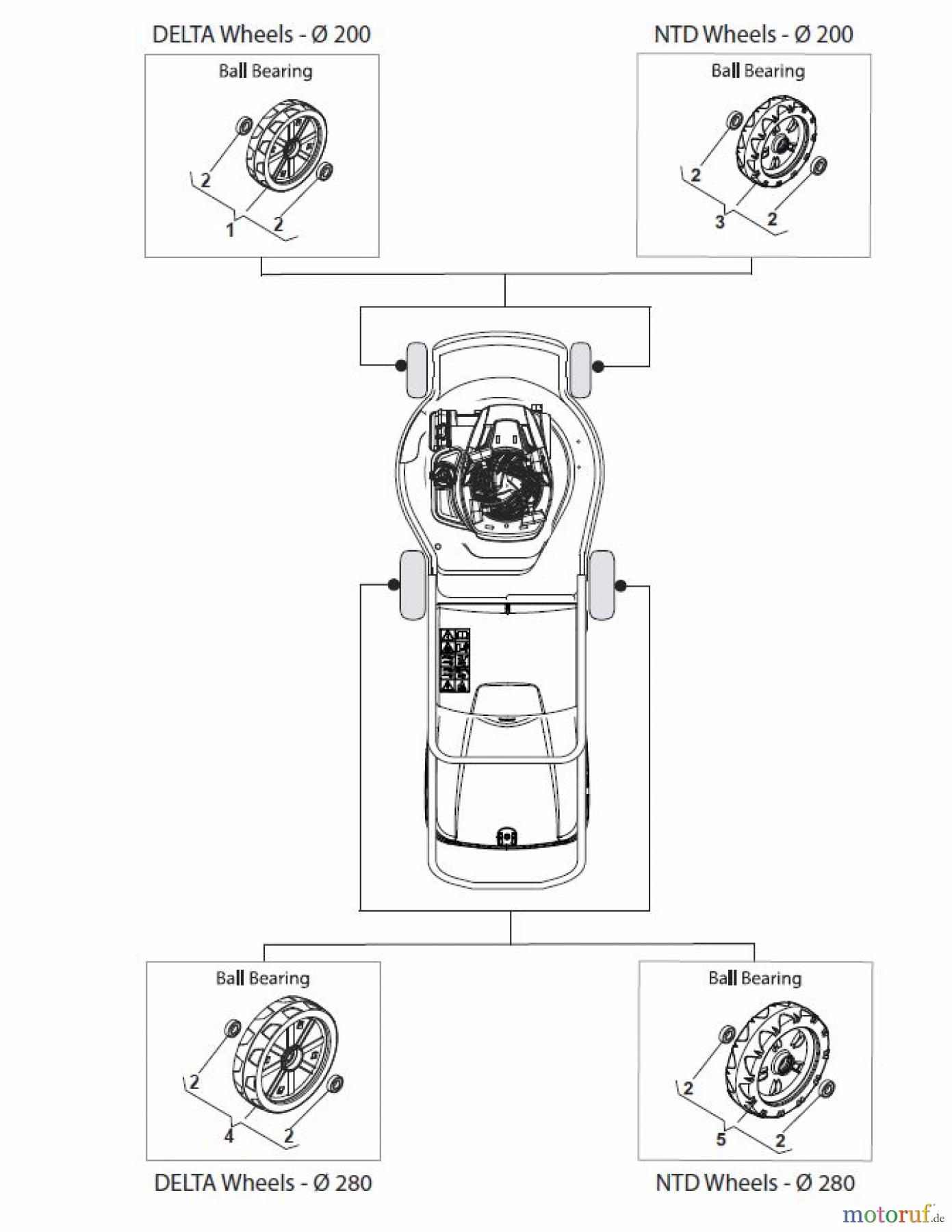 DELTA Wheels - Ø 200

Ball Bearing

2
1
2

NTD Wheels - Ø 200

Ball Bearing

2
3
2

Ball Bearing

2
4
2

DELTA Wheels - Ø 280

Ball Bearing

2
5
2

NTD Wheels - Ø 280

motoruf.de