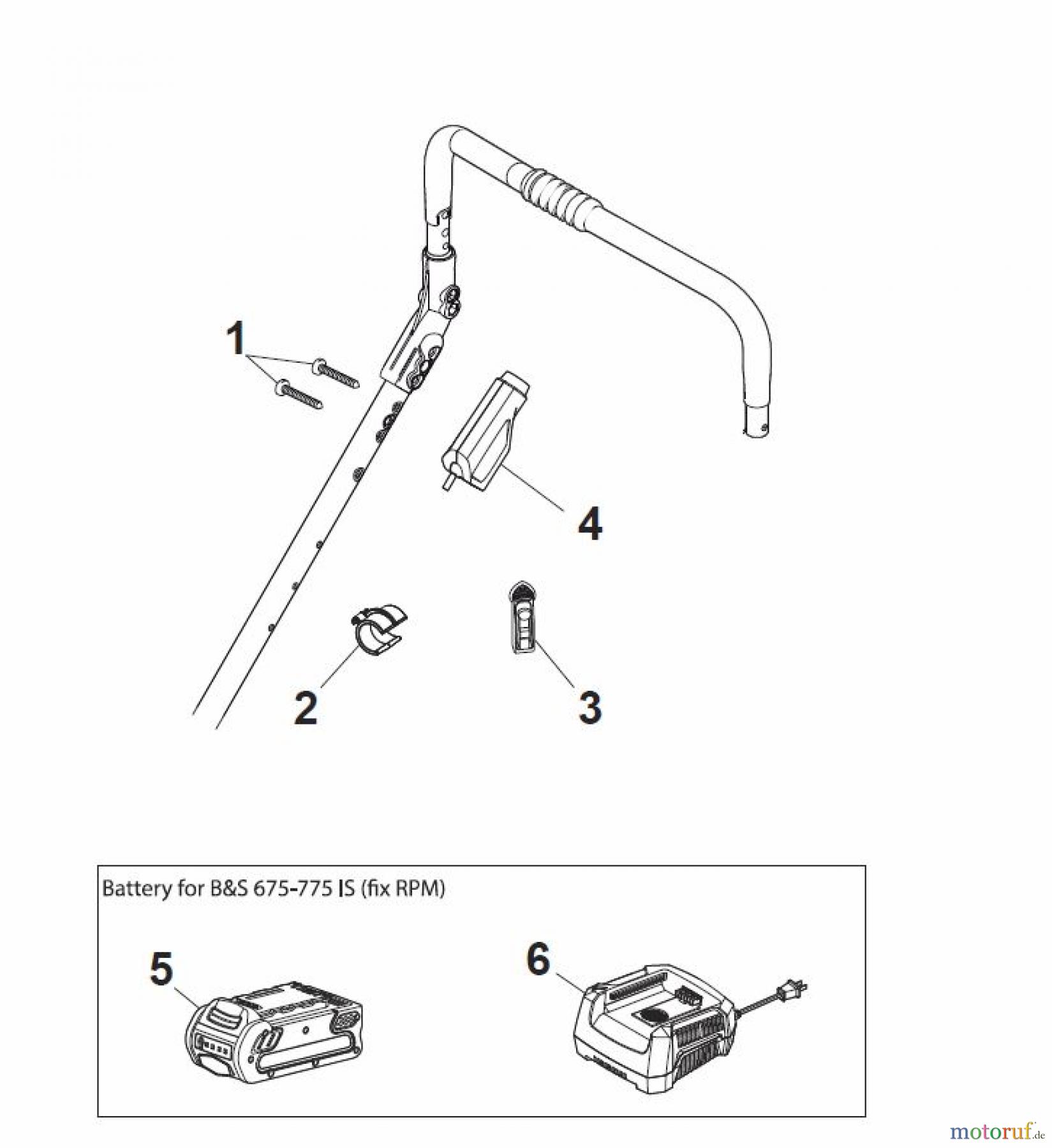 1

4

2

3

Battery for B&S 675-775 IS (fix RPM)

5

6

motoruf.de