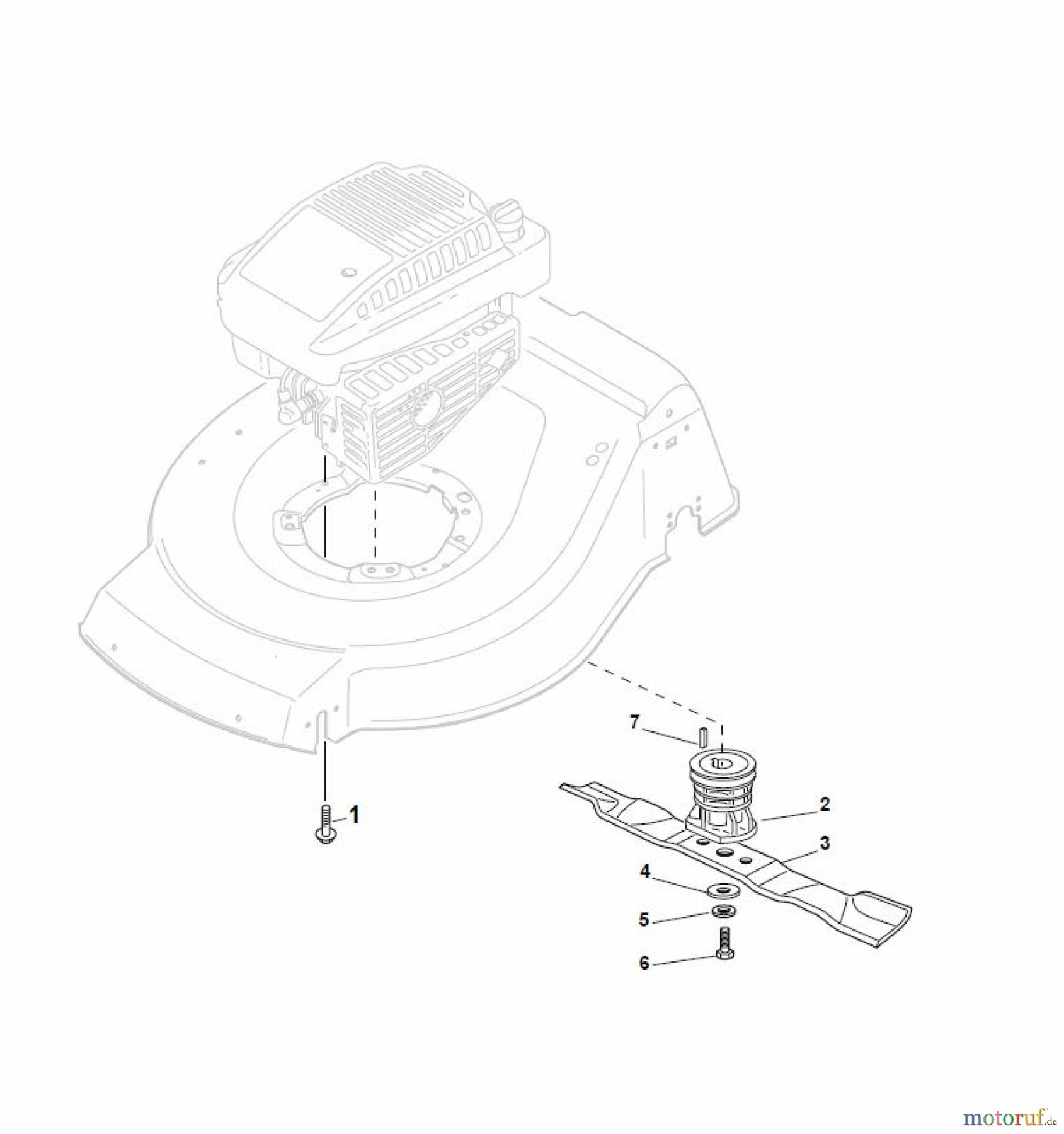 7

1

2

3

4

5

6

motoruf.de