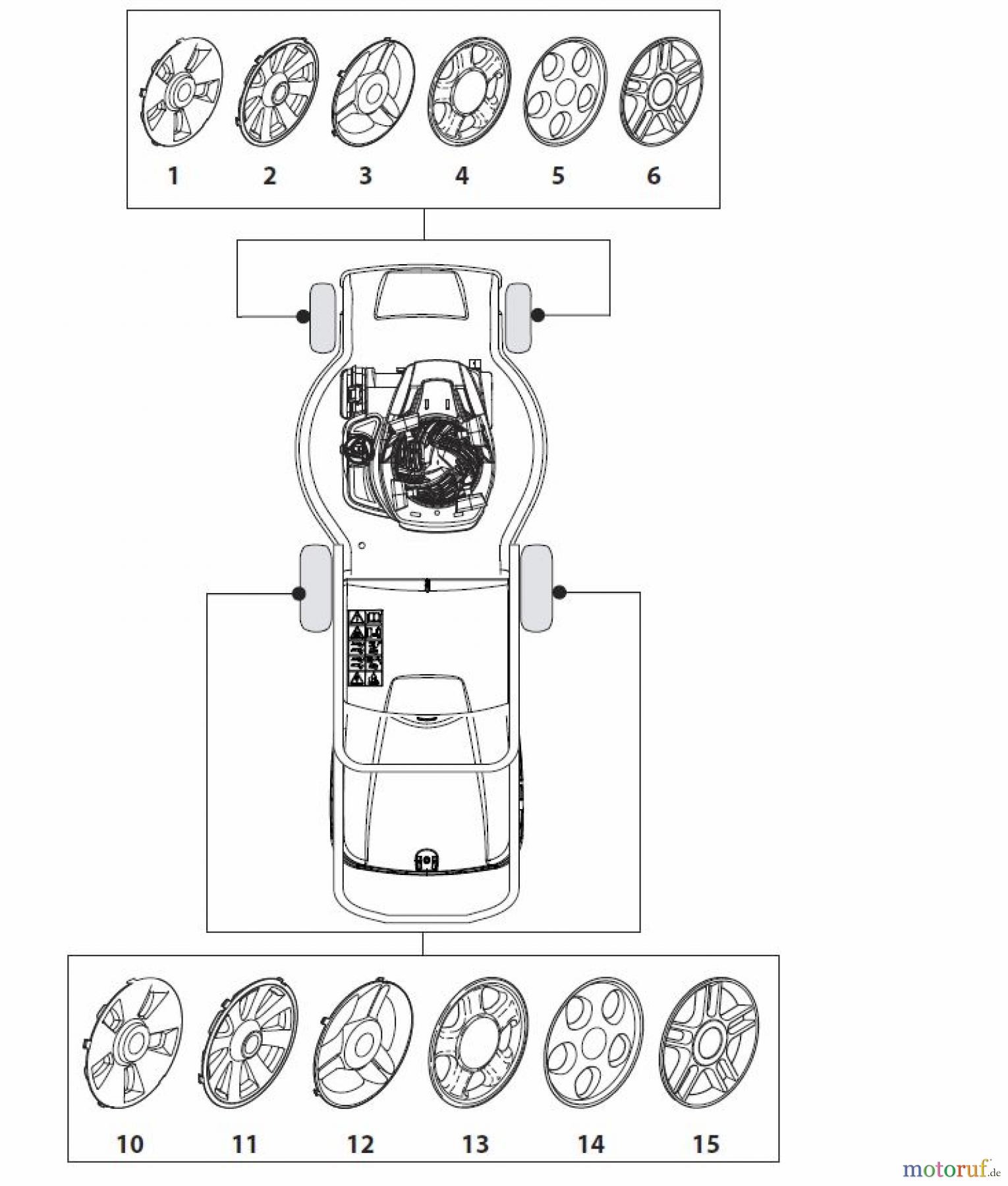 1 2 3 4 5 6

10 11 12 13 14 15

motoruf.de