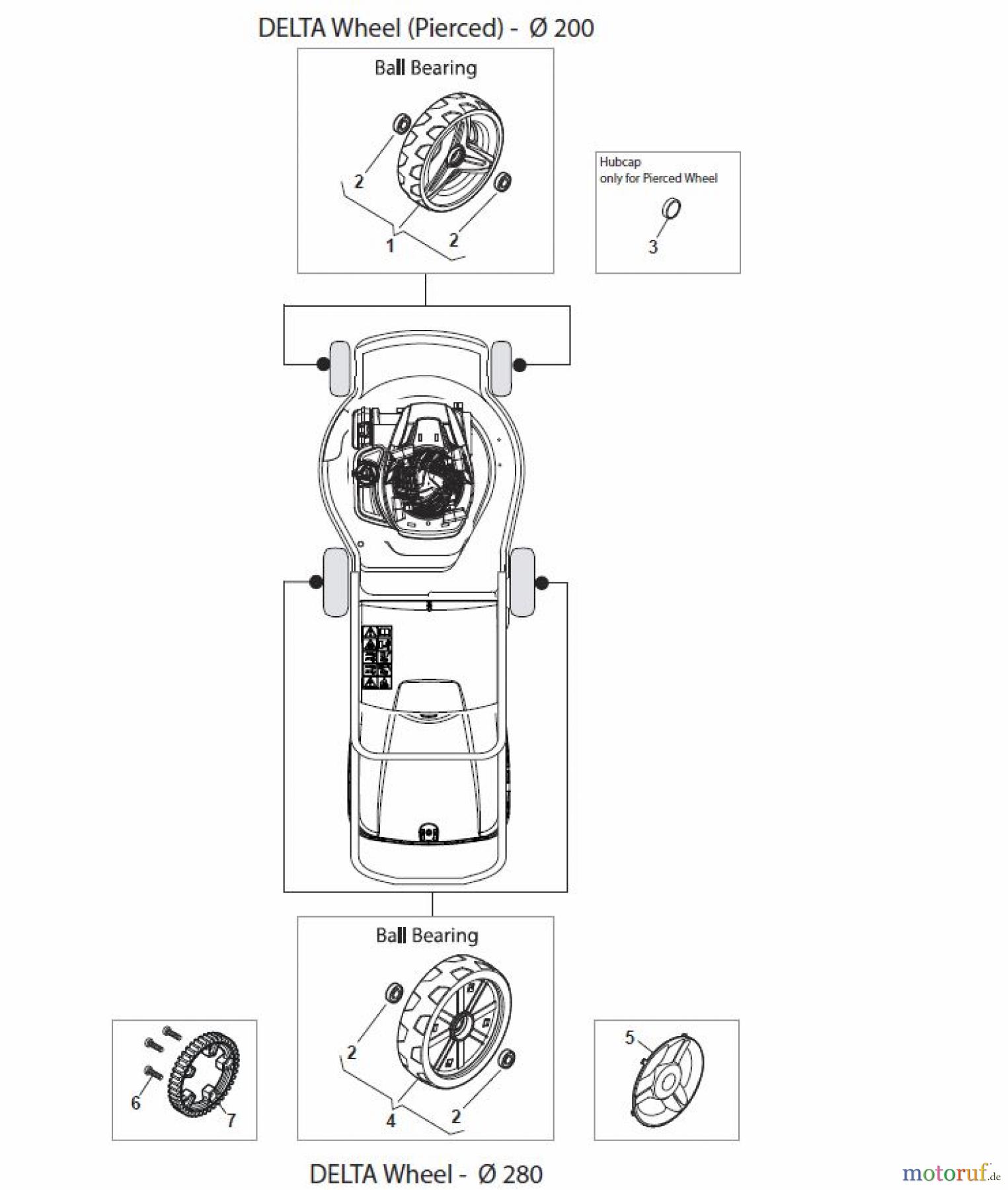 DELTA Wheel (Pierced) - Ø 200

Ball Bearing

2

1

2

Hubcap
only for Pierced Wheel

3

Ball Bearing

2

4

2

6

7

5

DELTA Wheel - Ø 280

motoruf.de