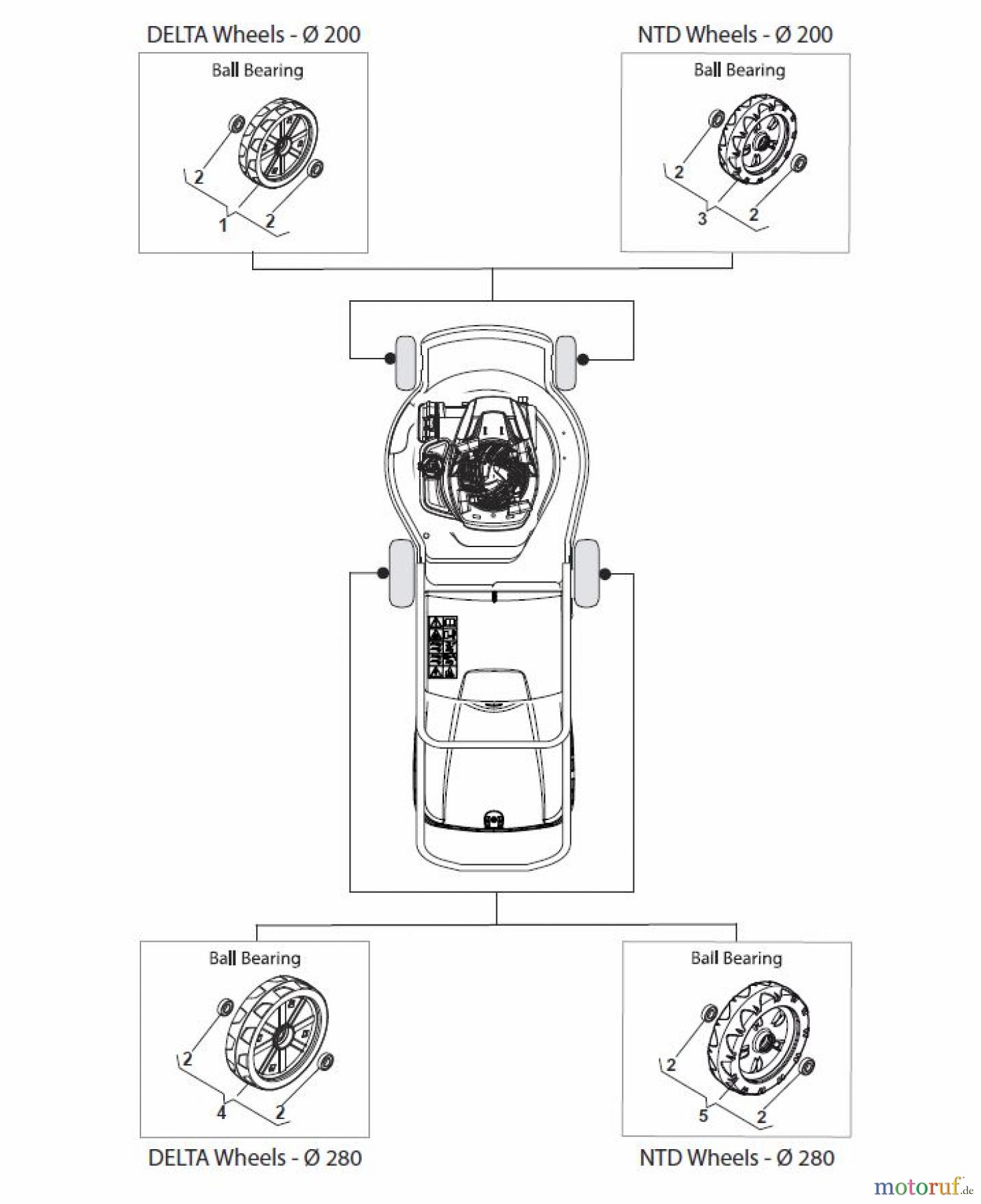 DELTA Wheels - Ø 200

Ball Bearing

2
1
2

NTD Wheels - Ø 200

Ball Bearing

2
3
2

Ball Bearing

2
4
2

DELTA Wheels - Ø 280

Ball Bearing

2
5
2

NTD Wheels - Ø 280

motoruf.de