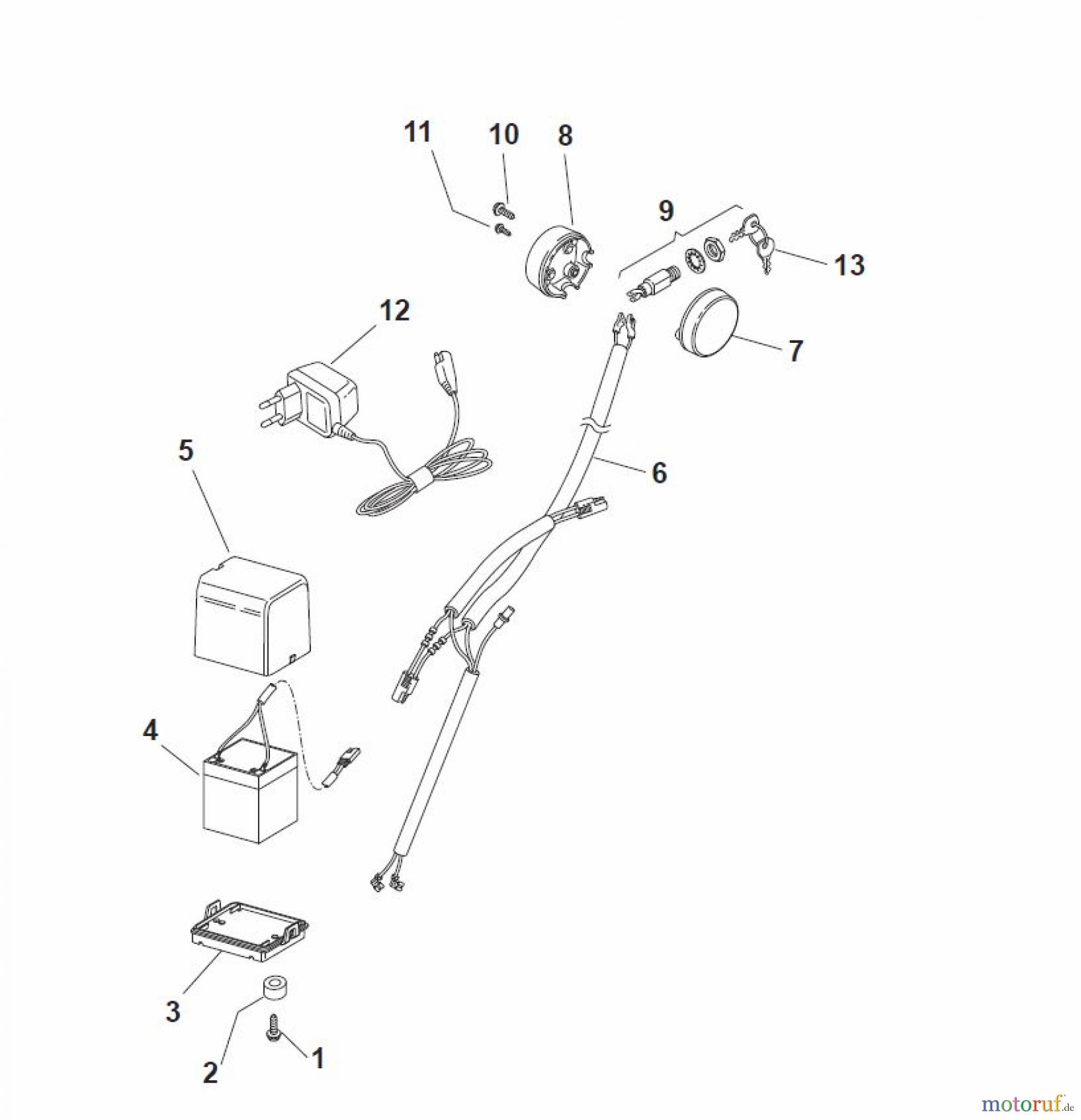 11
10
8
9
13
12
7
5
6
4
3
2
1
motoruf.de