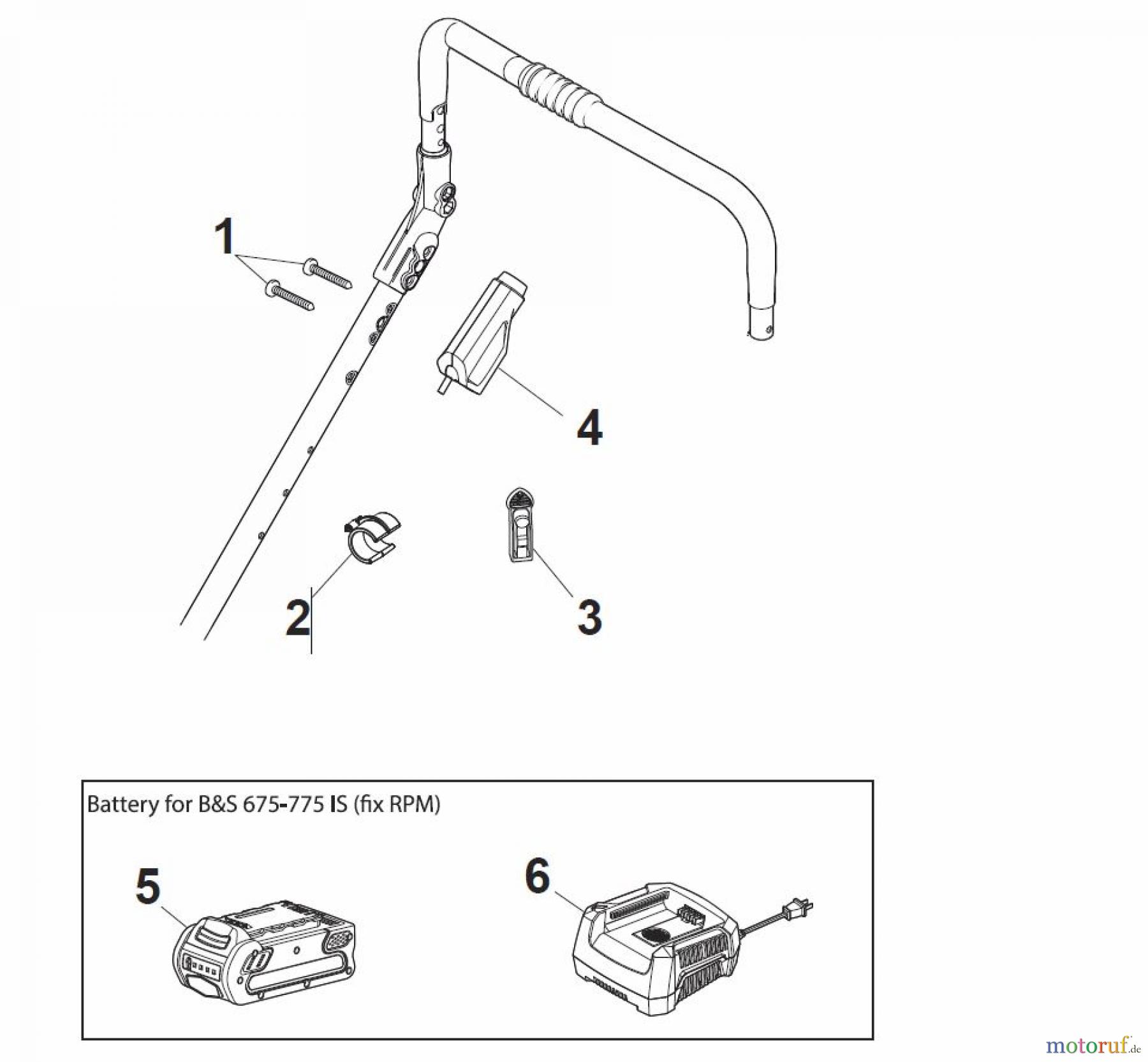 1

4

2

3

Battery for B&S 675-775 IS (fix RPM)

5

6

motoruf.de