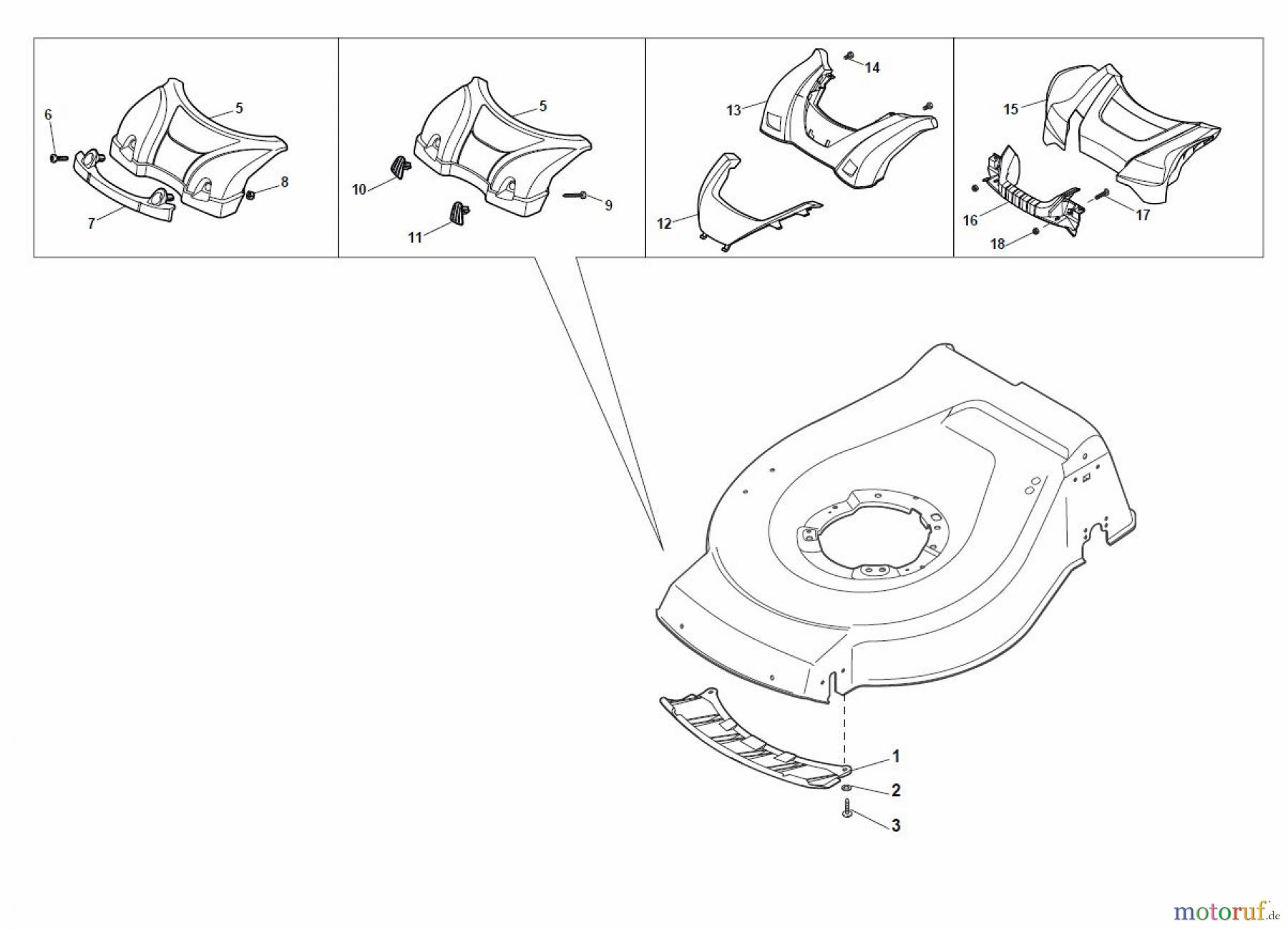 6
5
8
7
5
10
9
11
14
13
12
15
16
17
18
1
2
3
motoruf.de