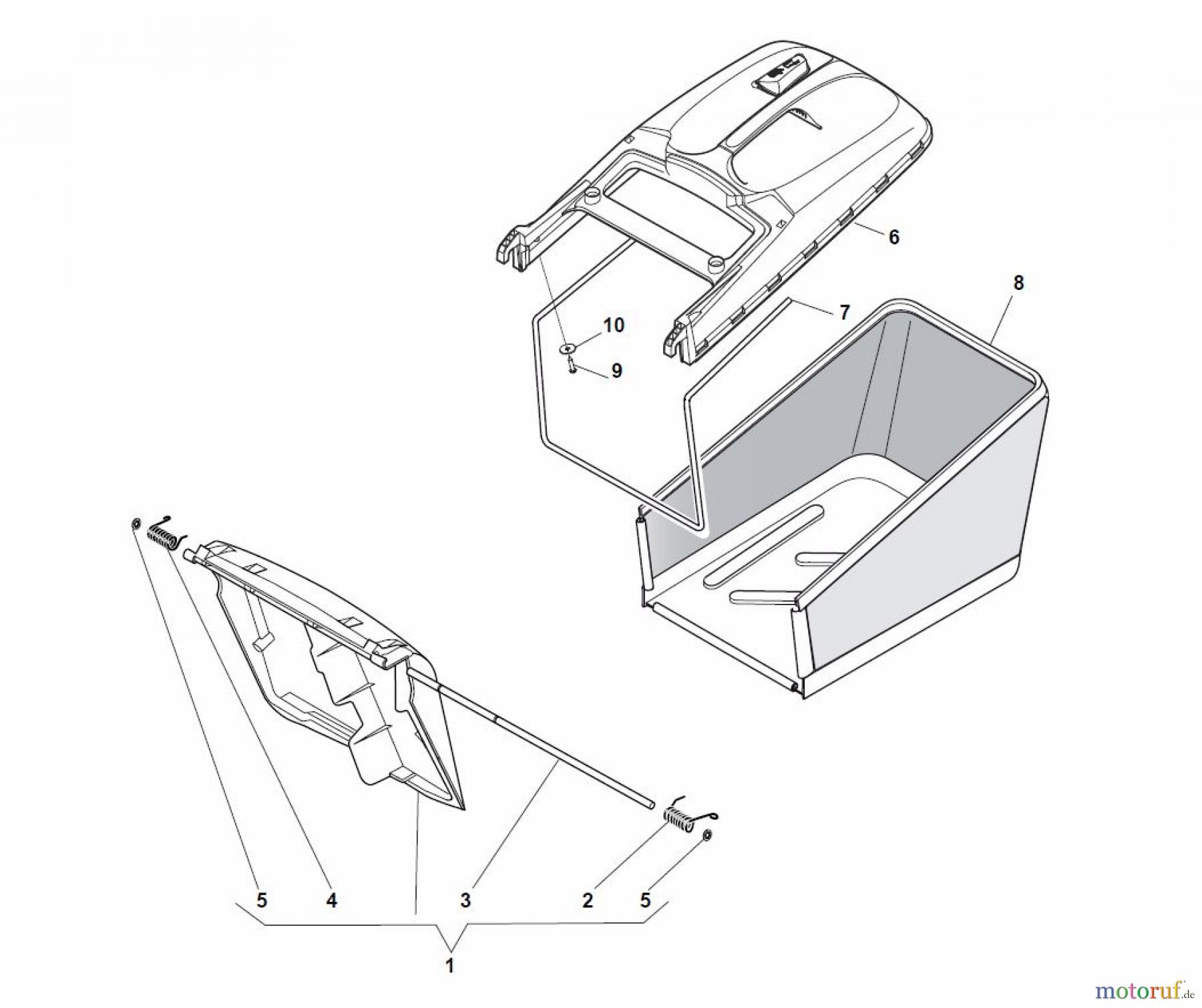 6

8

7

10

9

5

4

3

2

5

1

motoruf.de