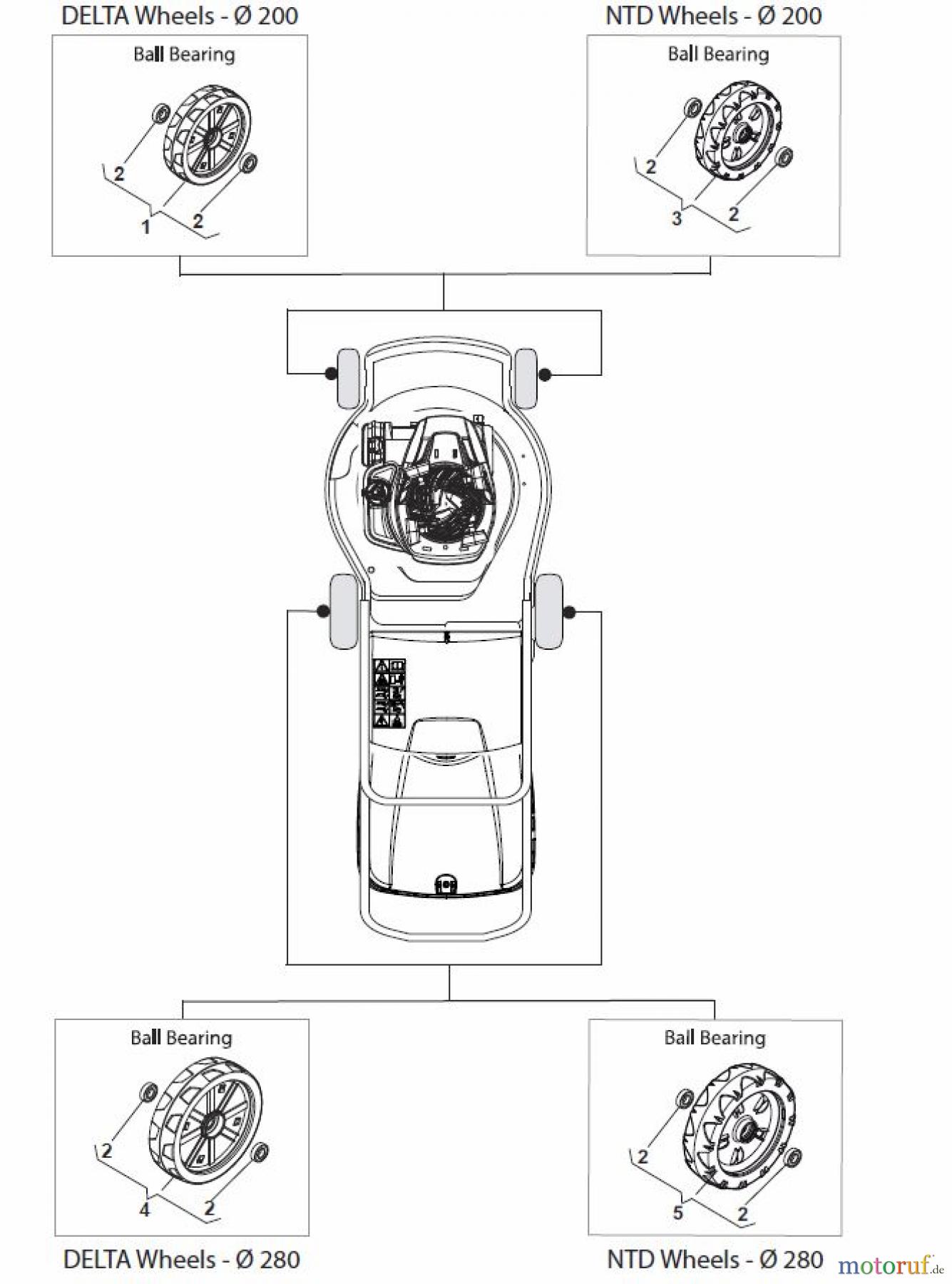 DELTA Wheels - Ø 200

Ball Bearing

2
1
2

NTD Wheels - Ø 200

Ball Bearing

2
3
2

Ball Bearing

2
4
2

DELTA Wheels - Ø 280

Ball Bearing

2
5
2

NTD Wheels - Ø 280

motoruf.de