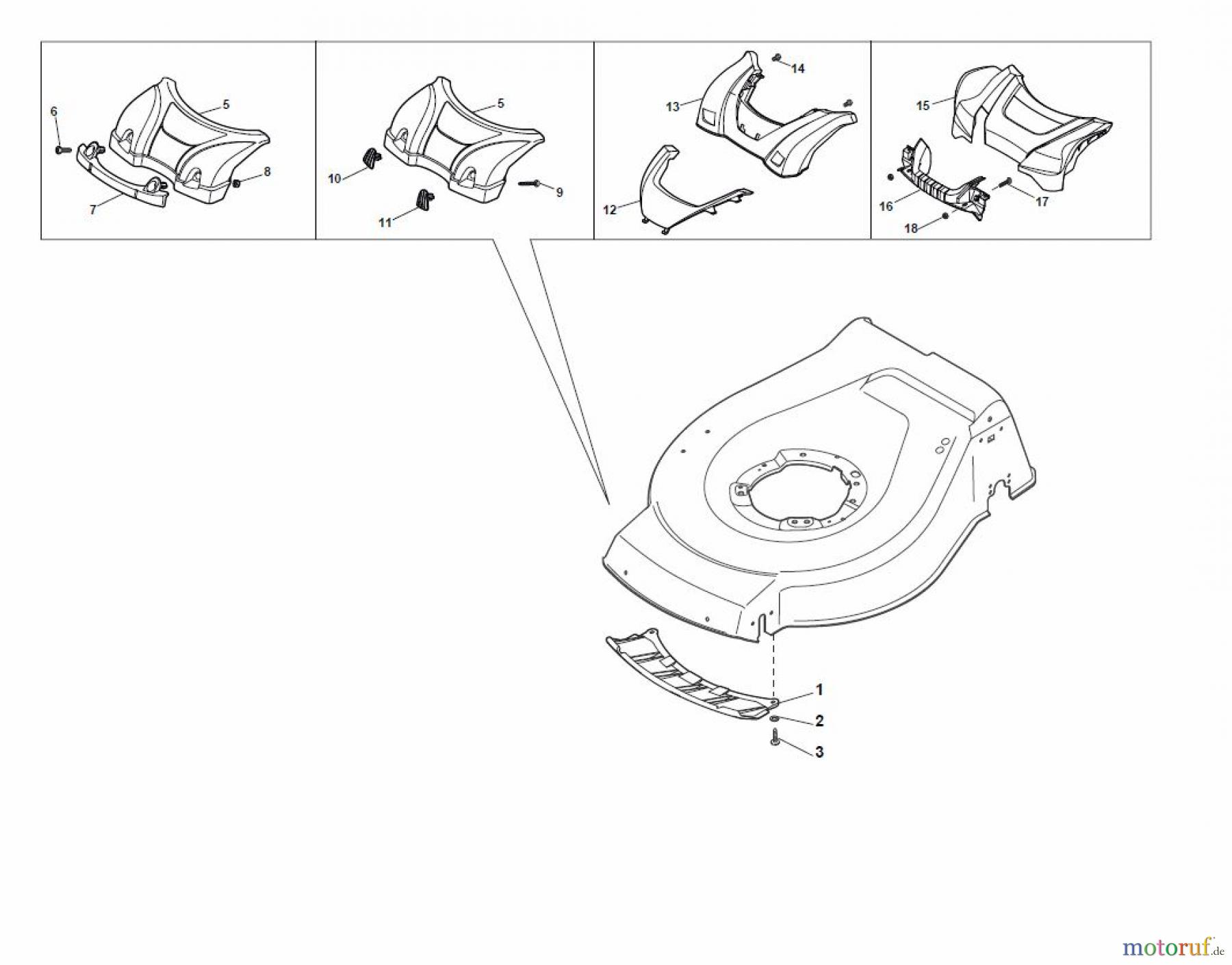 6
5
8
7
5
10
9
11
14
13
12
15
16
17
18
1
2
3
motoruf.de