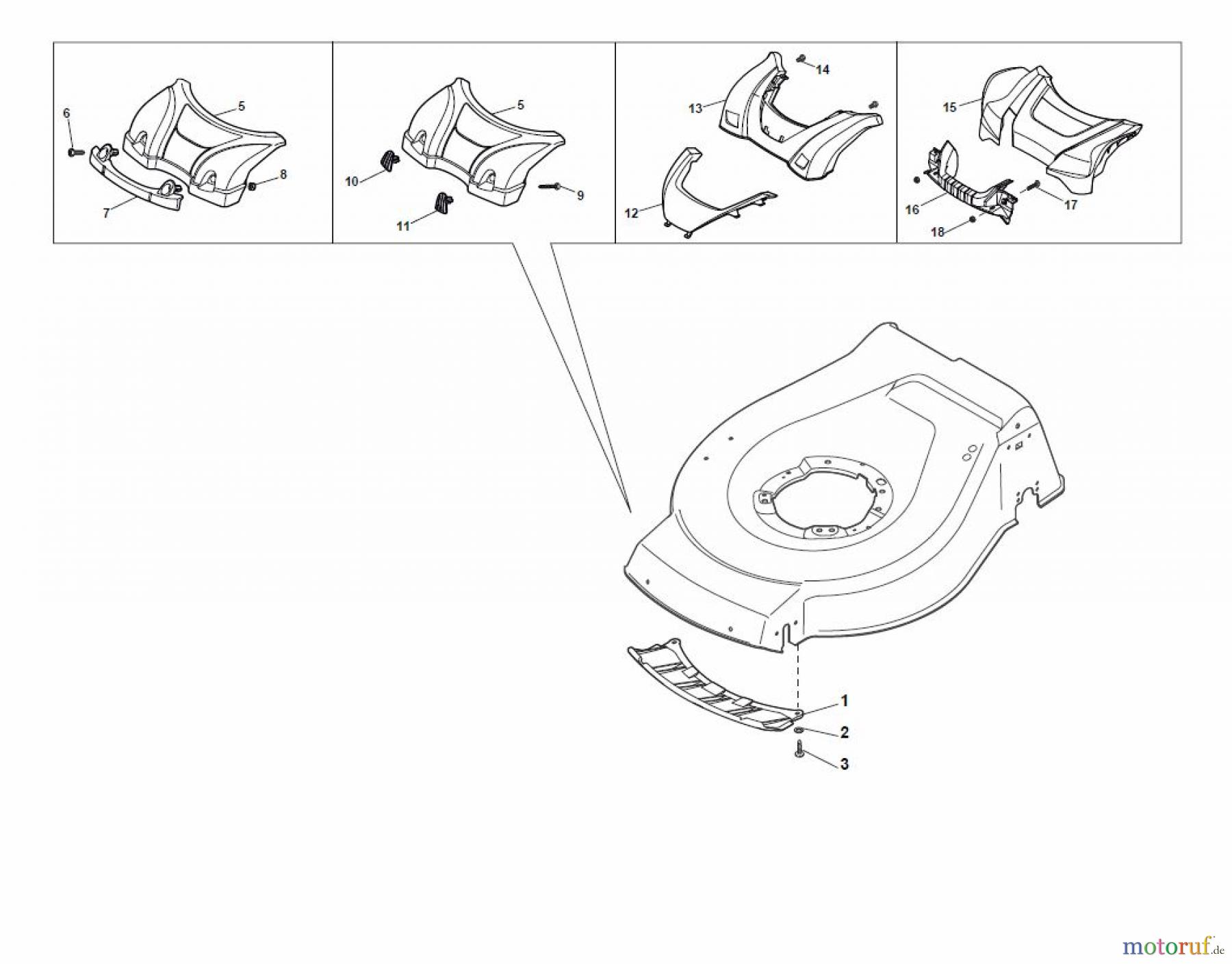 6
5
8
7
5
10
9
11
14
13
12
15
16
17
18
1
2
3
motoruf.de